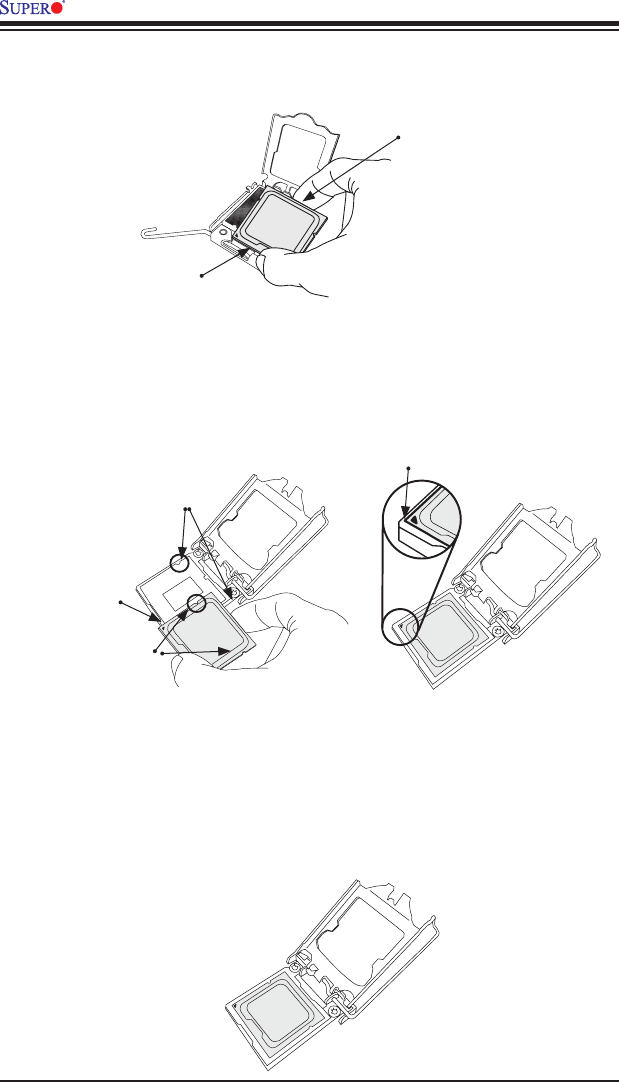 SUPER