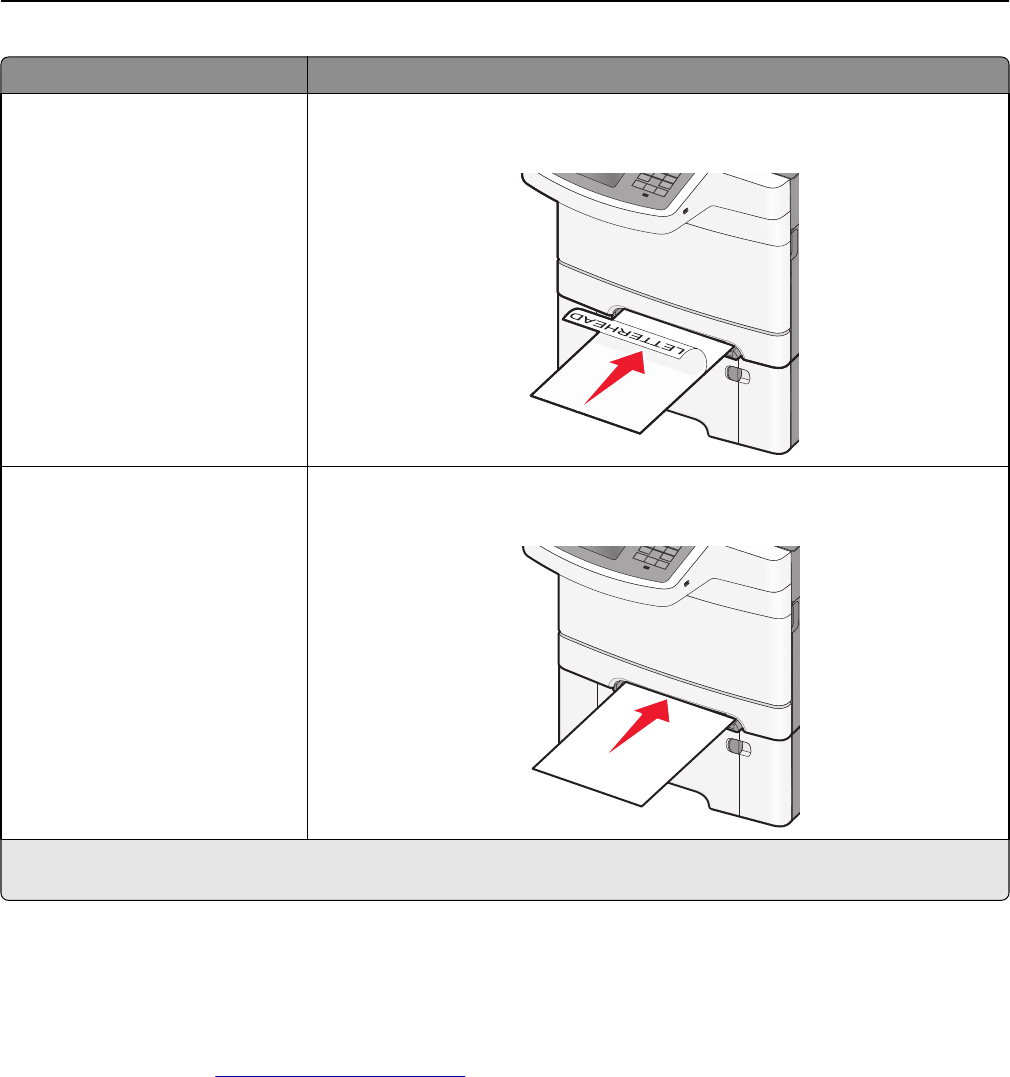 LETTERHEAD