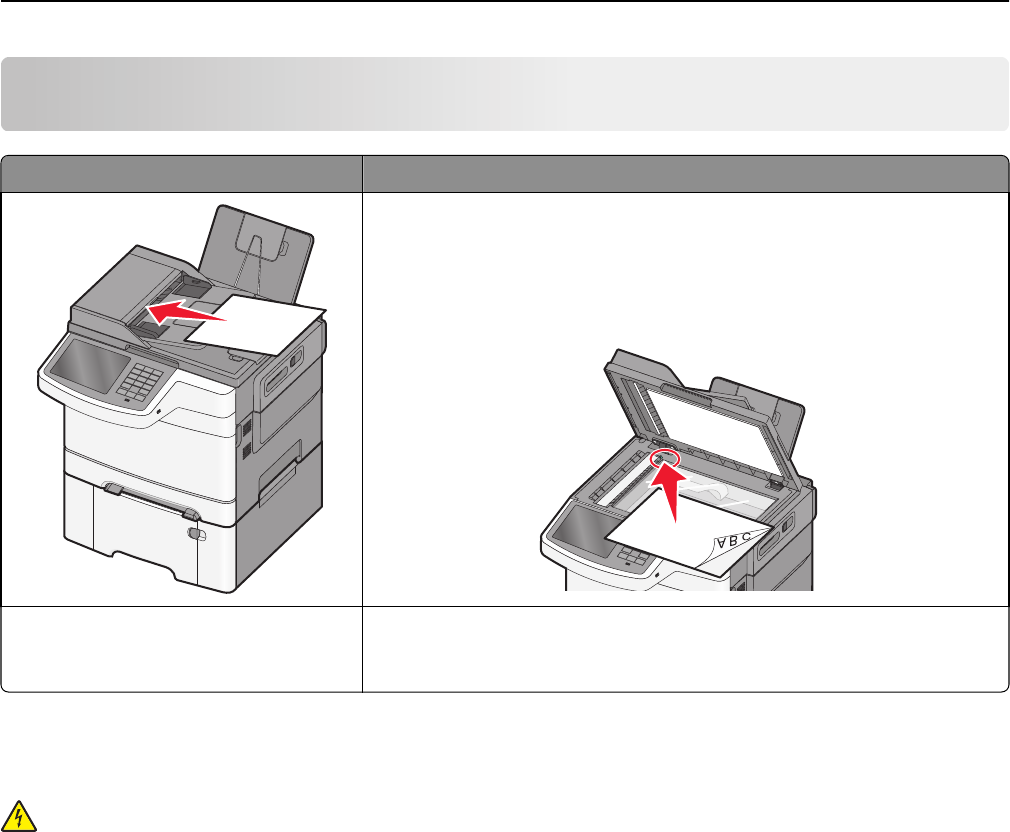 A B C