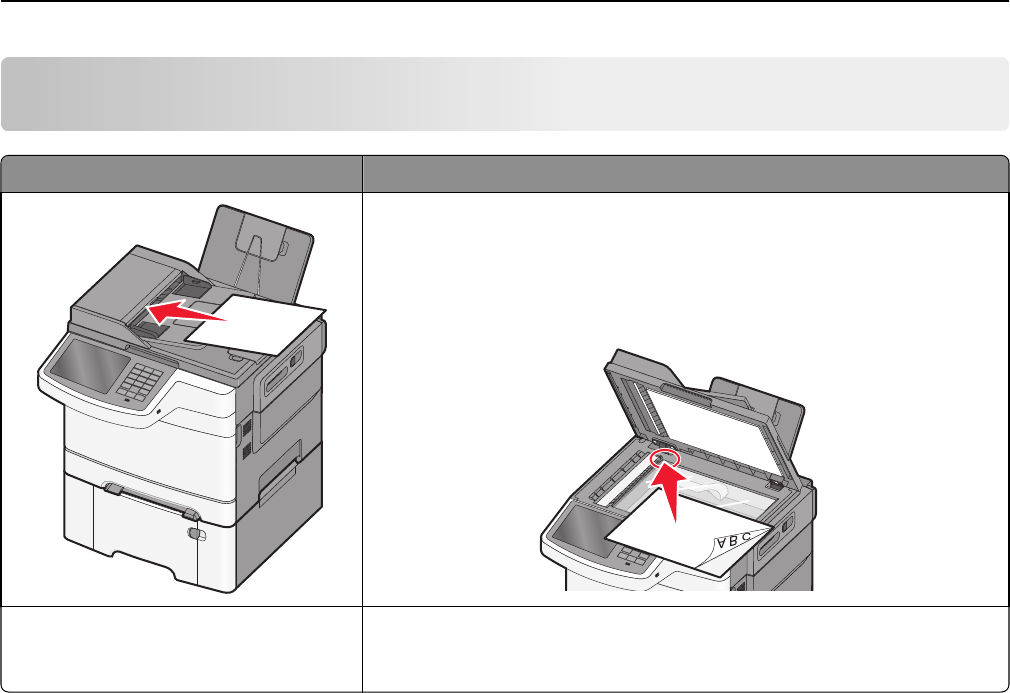 A B C