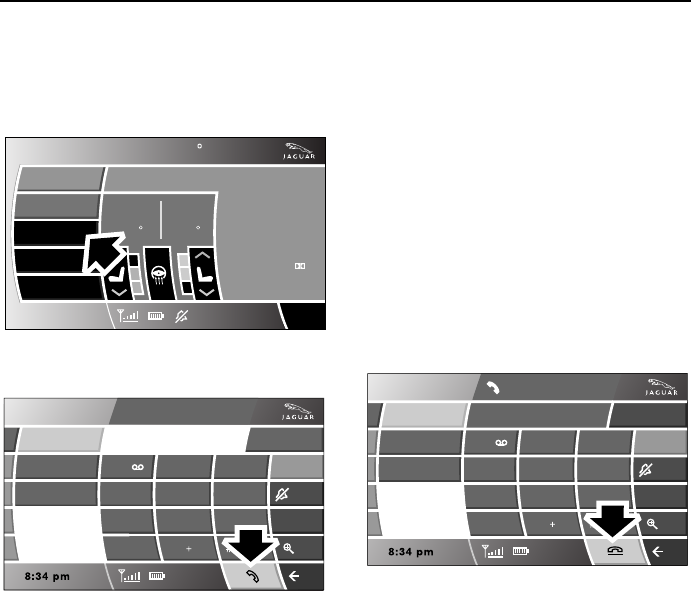 JAGUAR

JAGUAR

+

8:34 pm

JAGUAR

+

8:34 pm