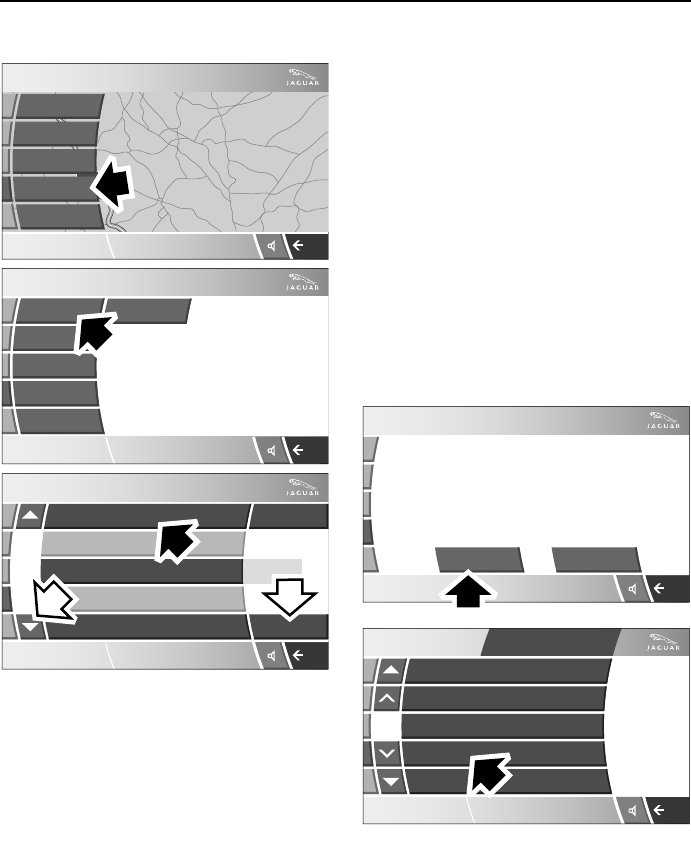 JAGUAR

JAGUAR

JAGUAR

JAGUAR

JAGUAR