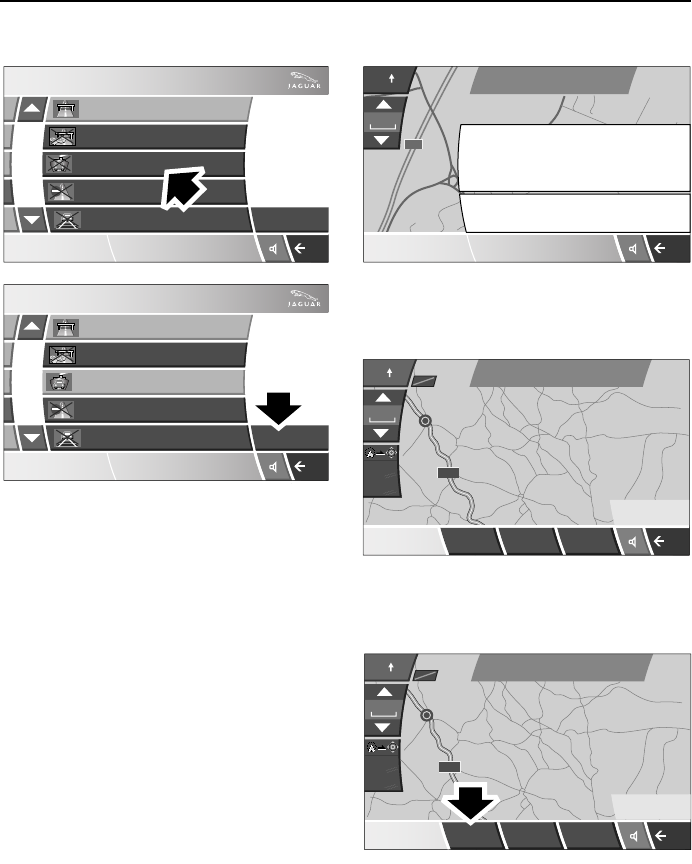 JAGUAR

JAGUAR