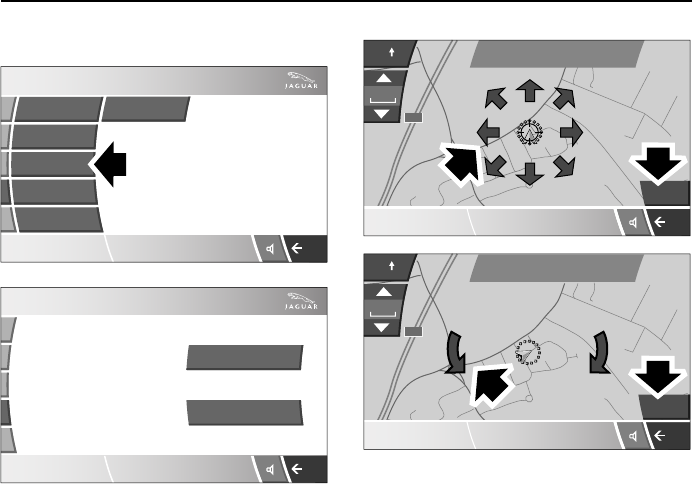 JAGUAR

JAGUAR