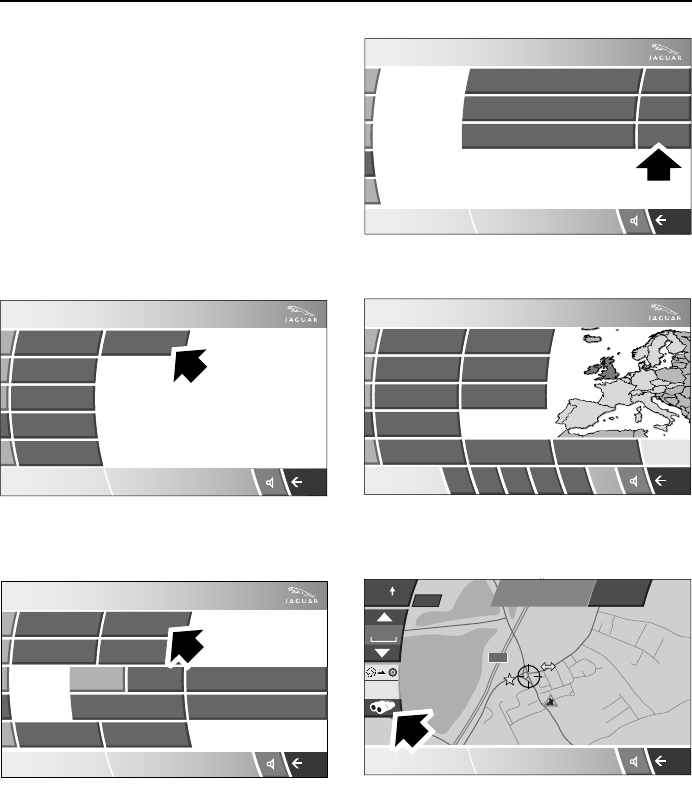 JAGUAR

JAGUAR

JAGUAR

JAGUAR