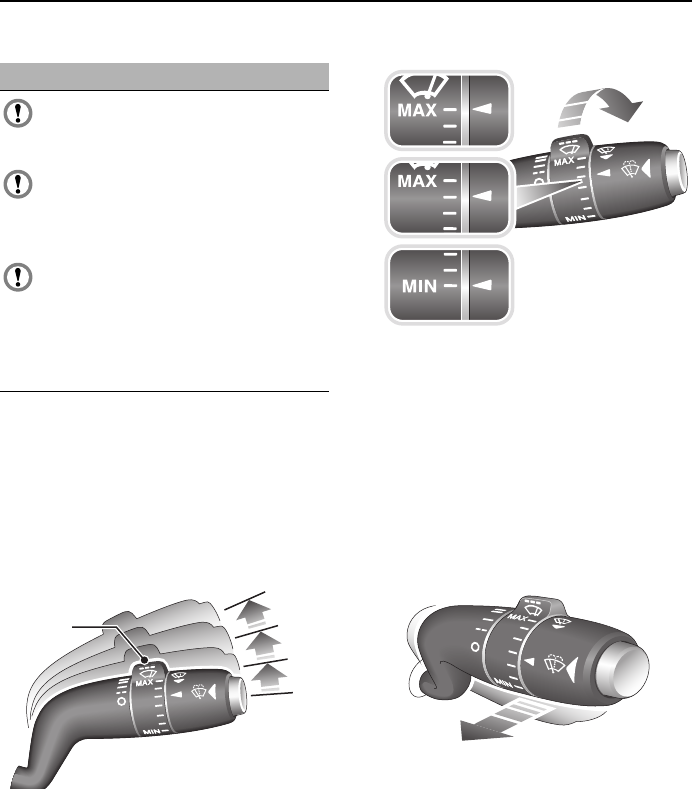 MAX

MAX

MIN

MAX

MIN

MAX

MIN

MAX

MIN