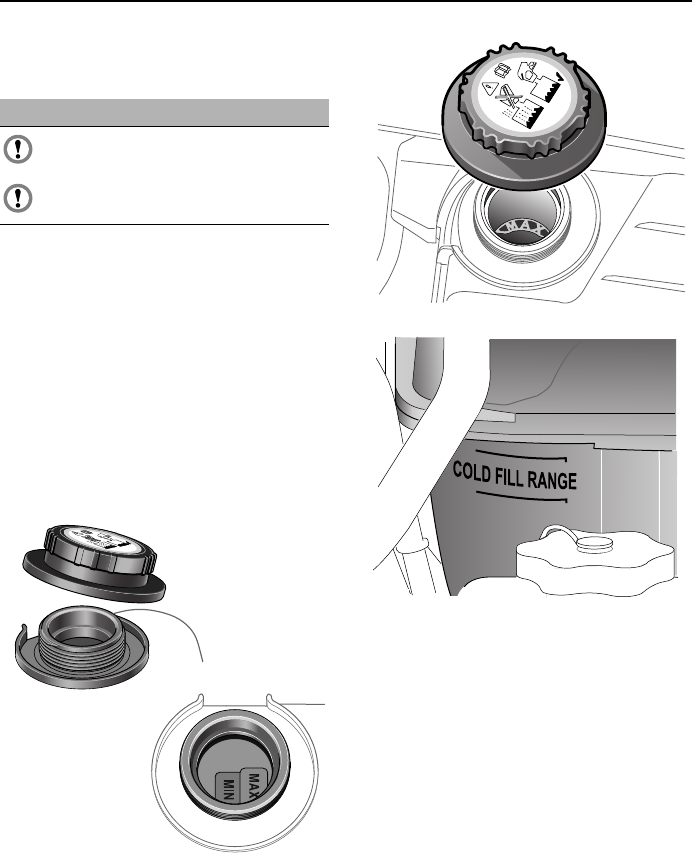 MAX

COLD FILL RANGE

MAX
MIN