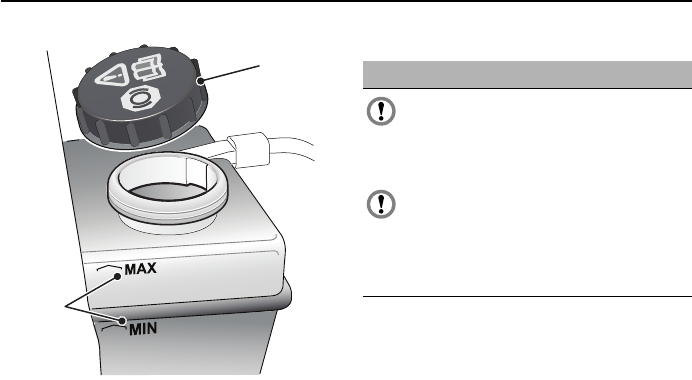 MAX
MIN