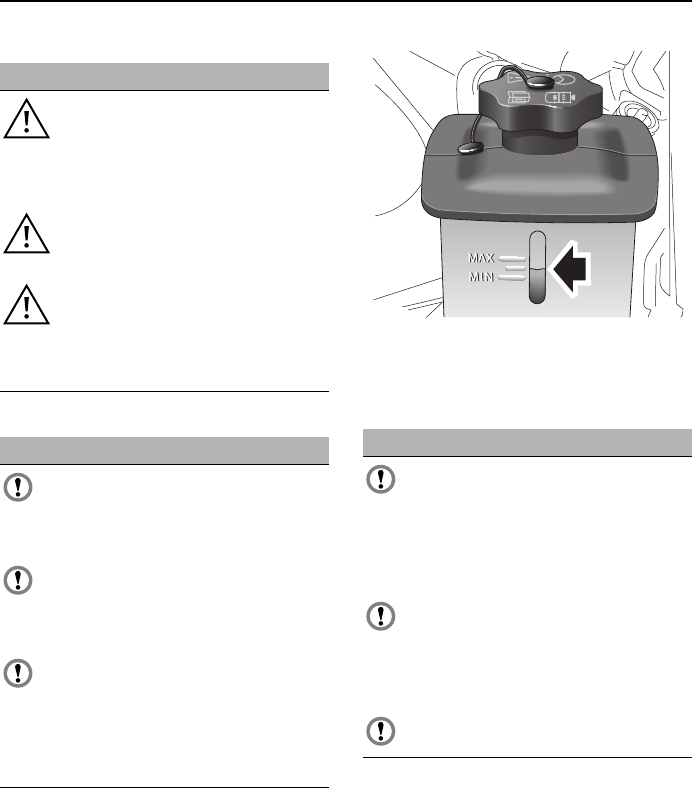 MAX
MIN