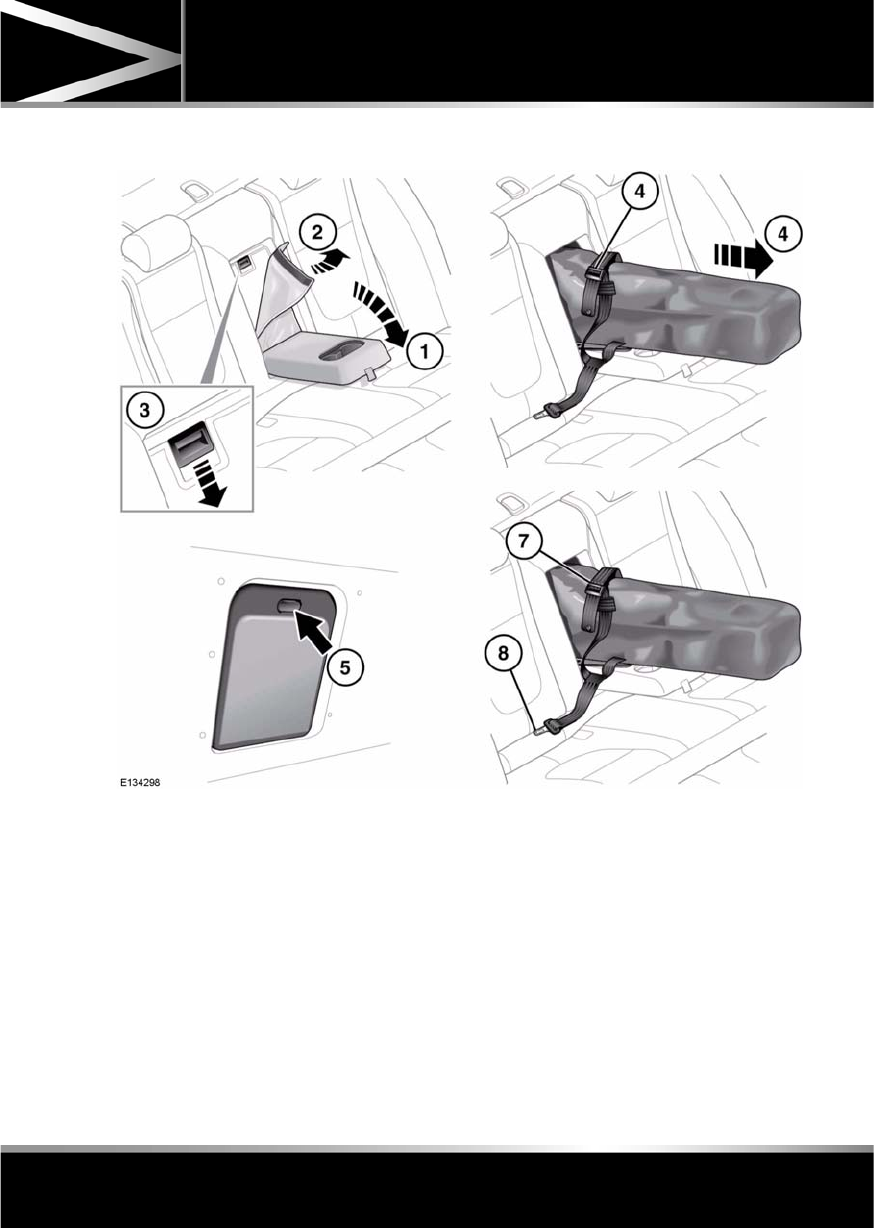 2
1
3
4
4
5
7
8
E134298