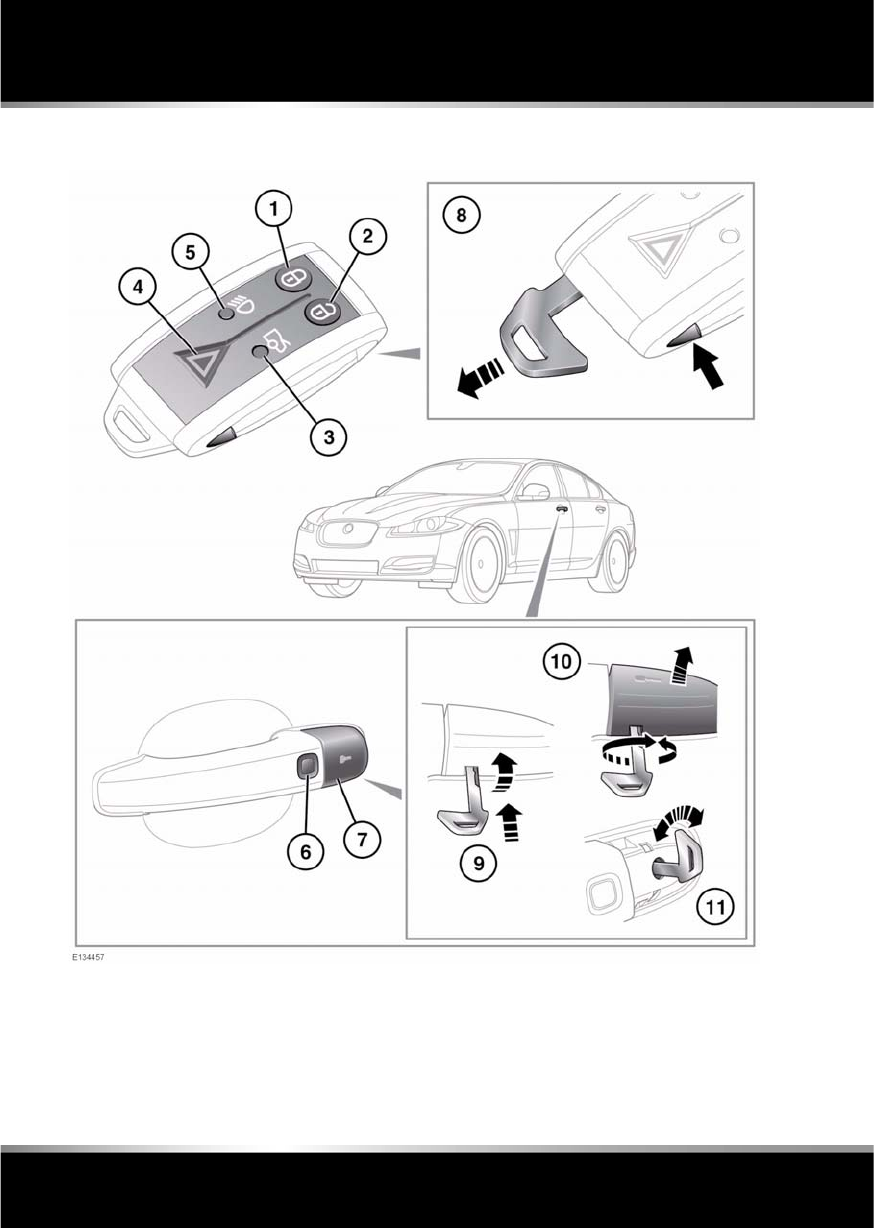 1
2
5
4
3
8
10
6
7
9
11
E134457