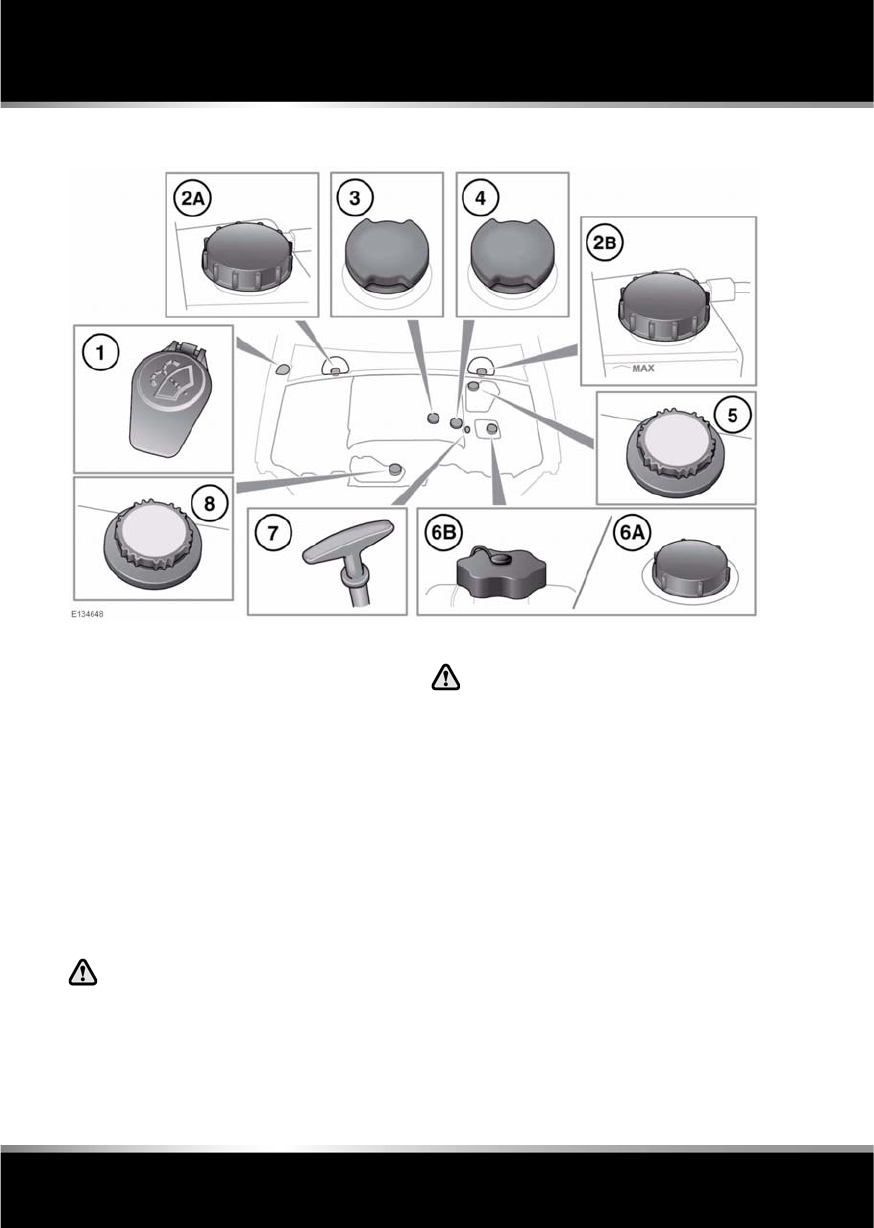 2A
3
4
2B
MAX
1
5
8
7
6B
6A
E134648