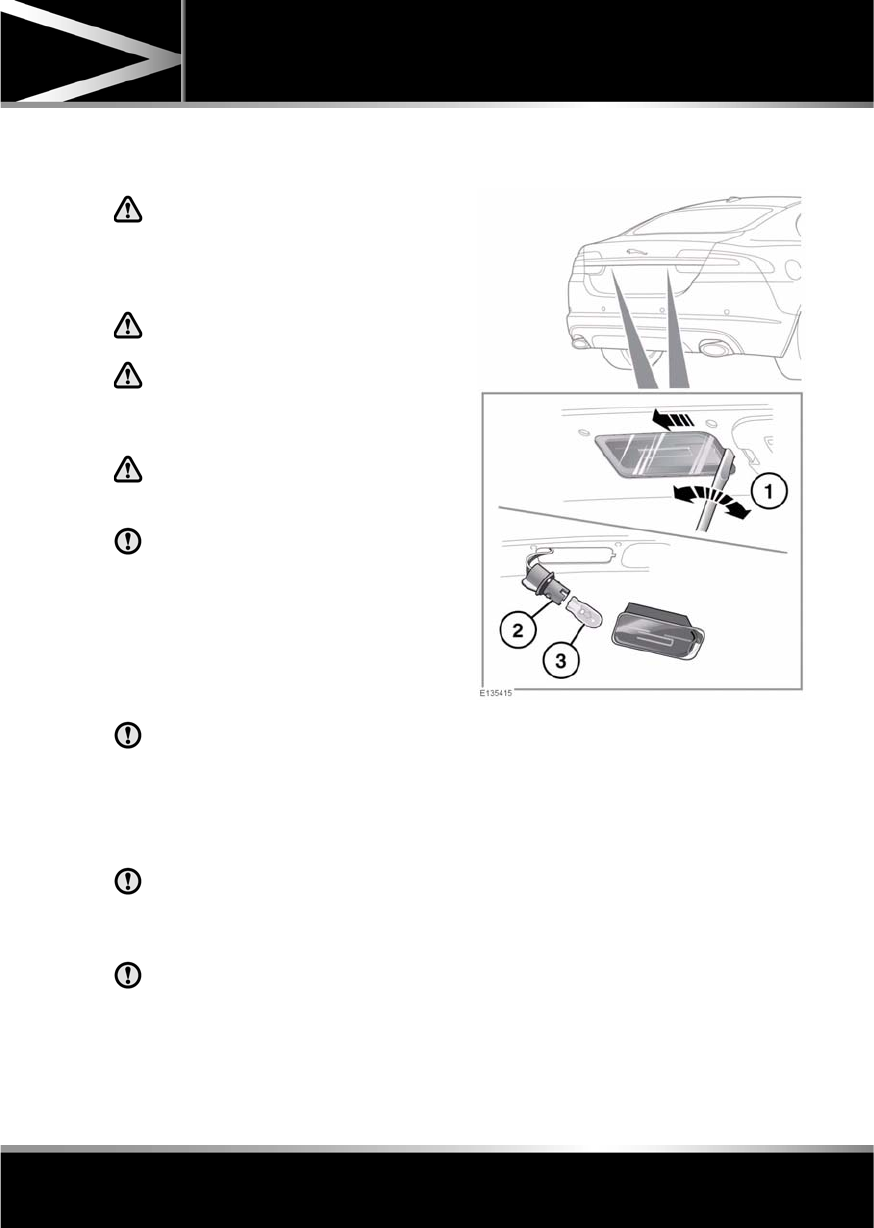 1

2

3

E135415