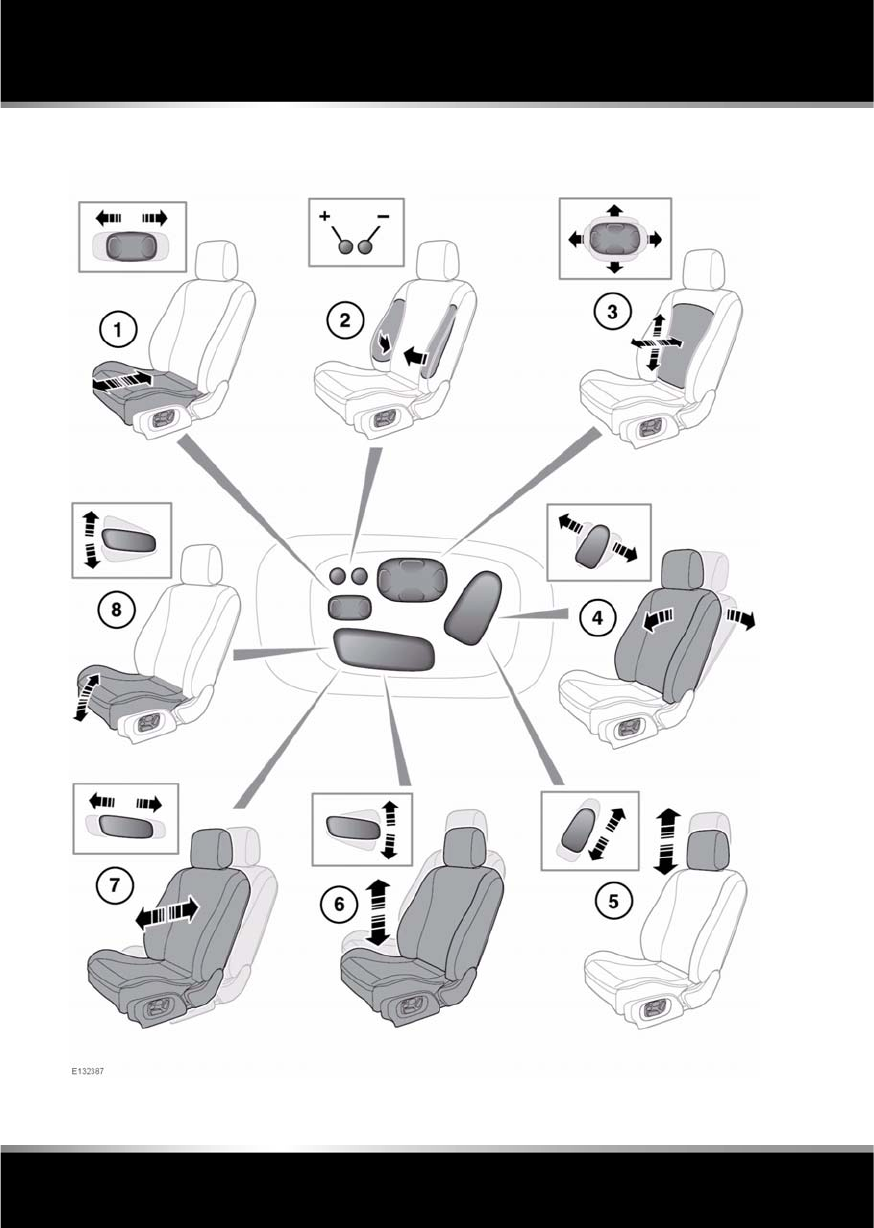 + −

1

2

3

8

4

7

6

5

E132387