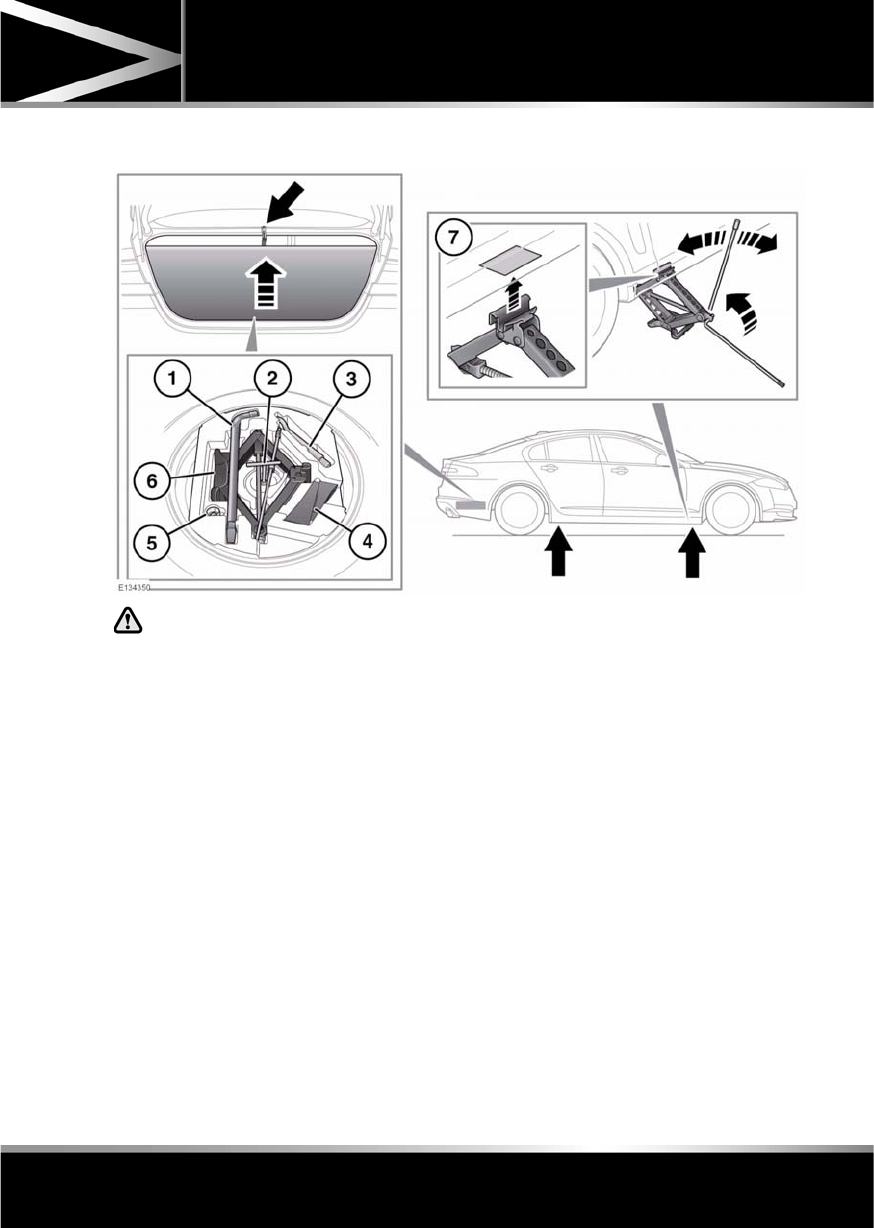 7

1

2

3

6

5

4

E134150