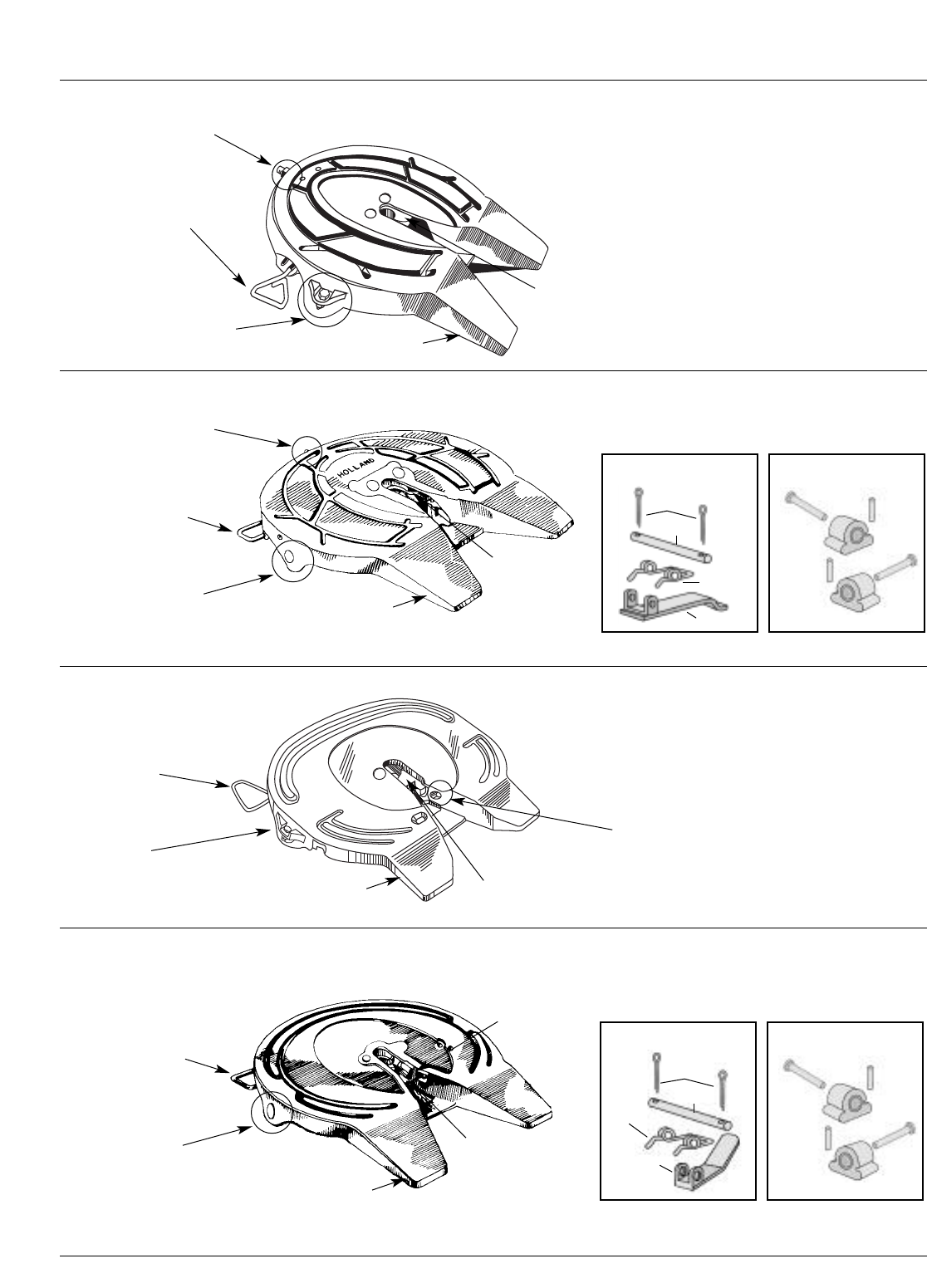 HOLLAND