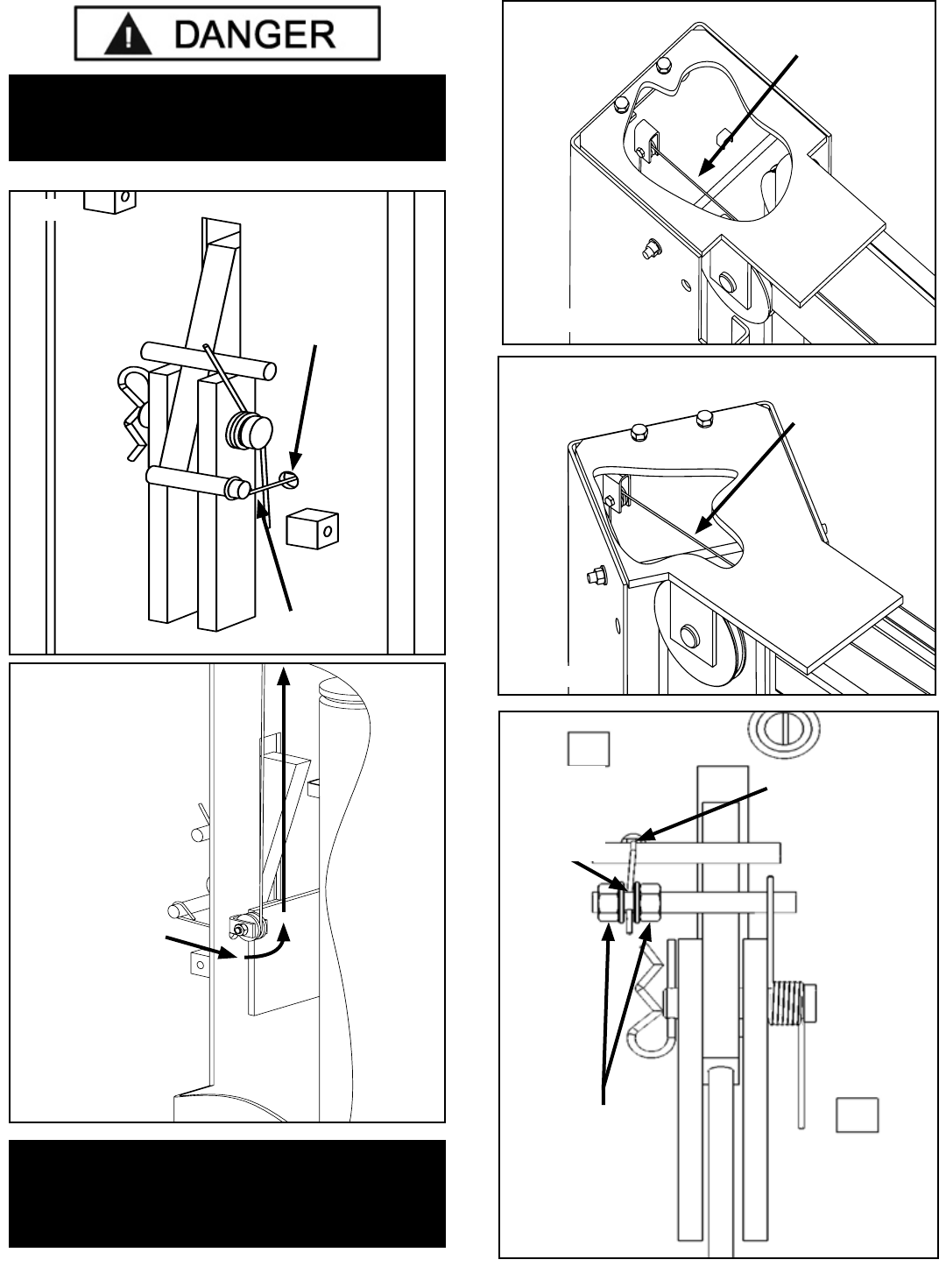 DANGER