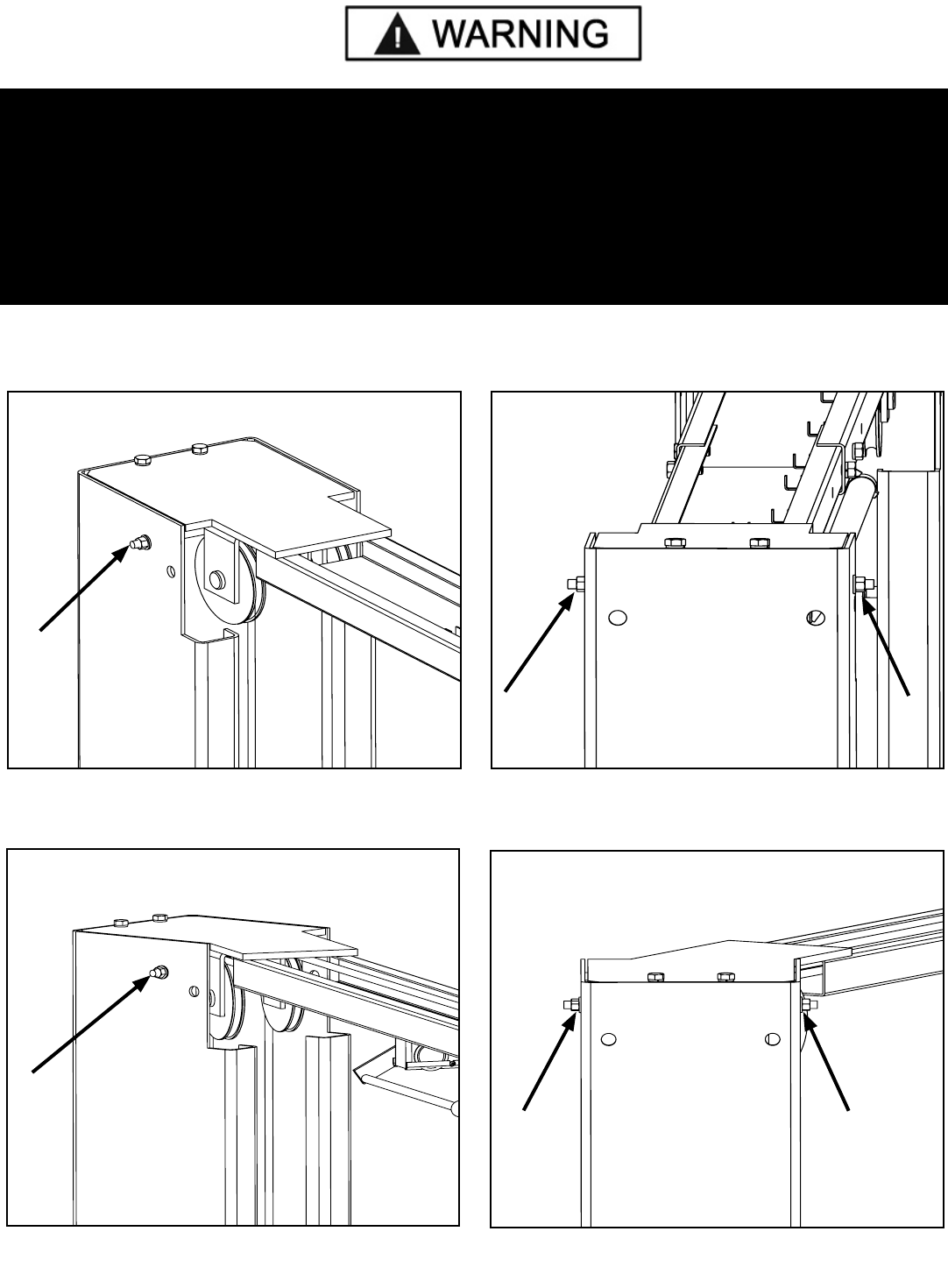 WARNING