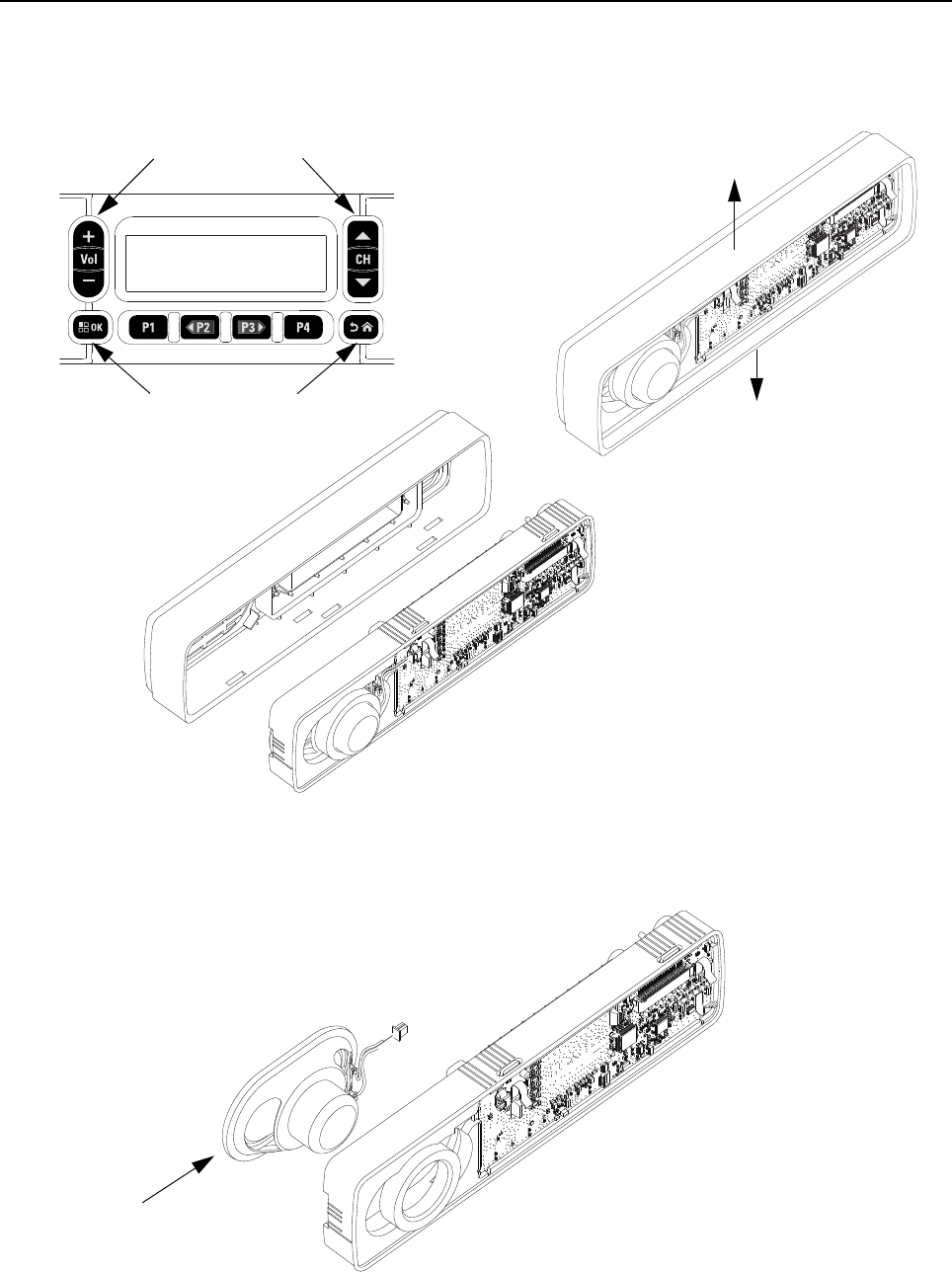 +
Vol
−
CH
OK
P1
P2
P3
P4