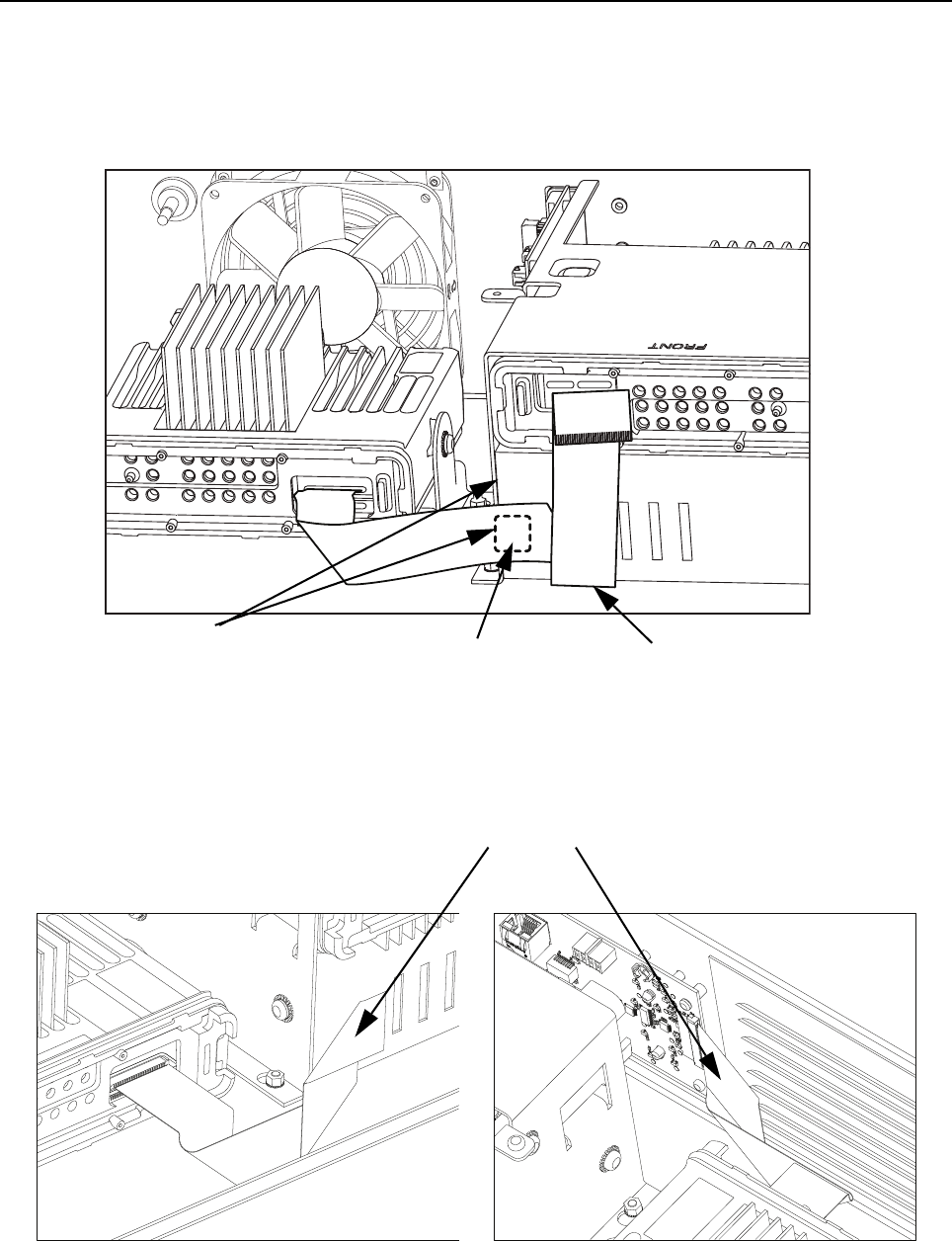 FRONT