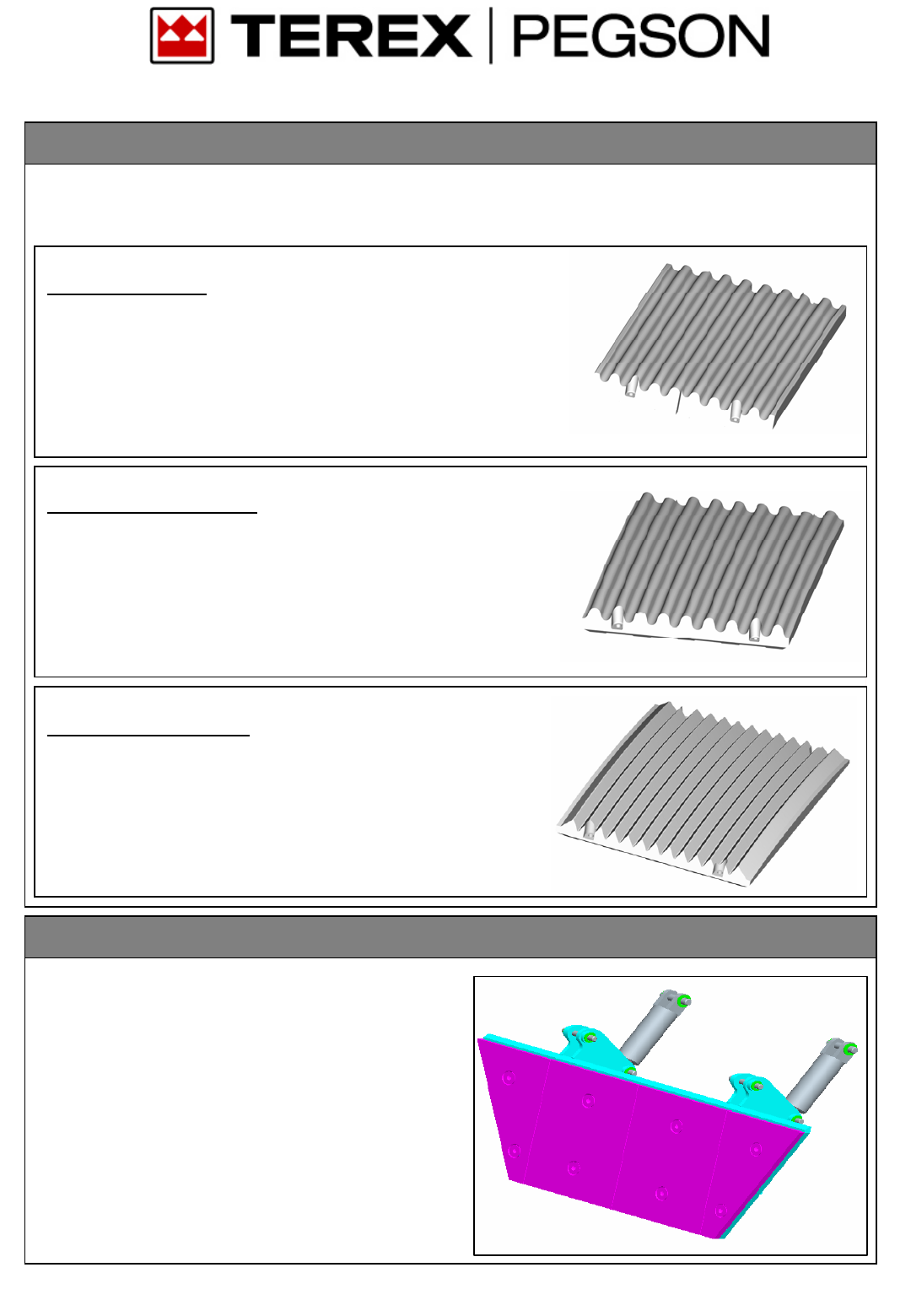 TEREX | PEGSON