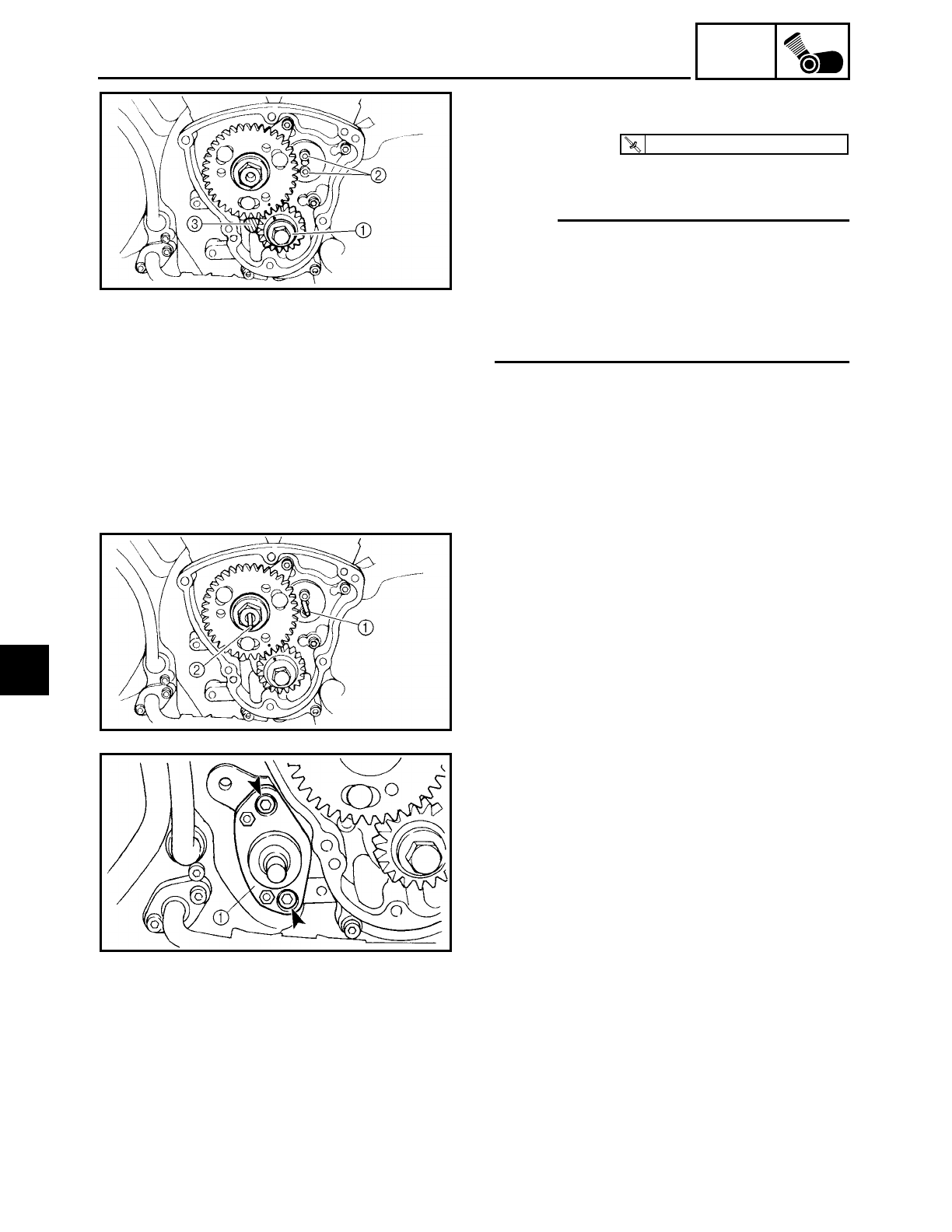 ②

③

①

①

②

①