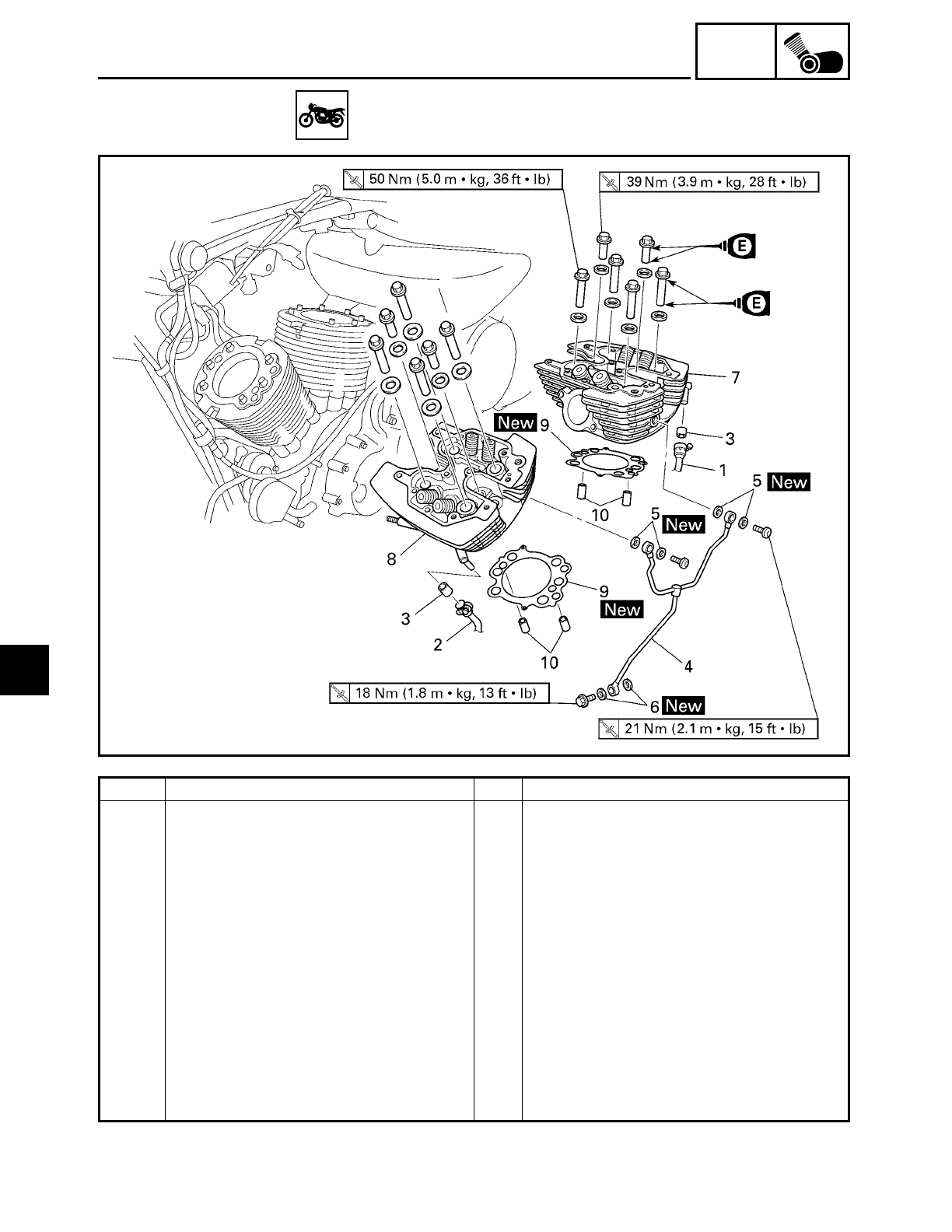 50 Nm (5.0 m • kg, 36 ft • lb)

39 Nm (3.9 m • kg, 28 ft • lb)

E

E

7

New 9

3

1

5 New

10

5 New

8

9

New

3

2

10

4

18 Nm (1.8 m • kg, 13 ft • lb)

6 New

21 Nm (2.1 m • kg, 15 ft • lb)