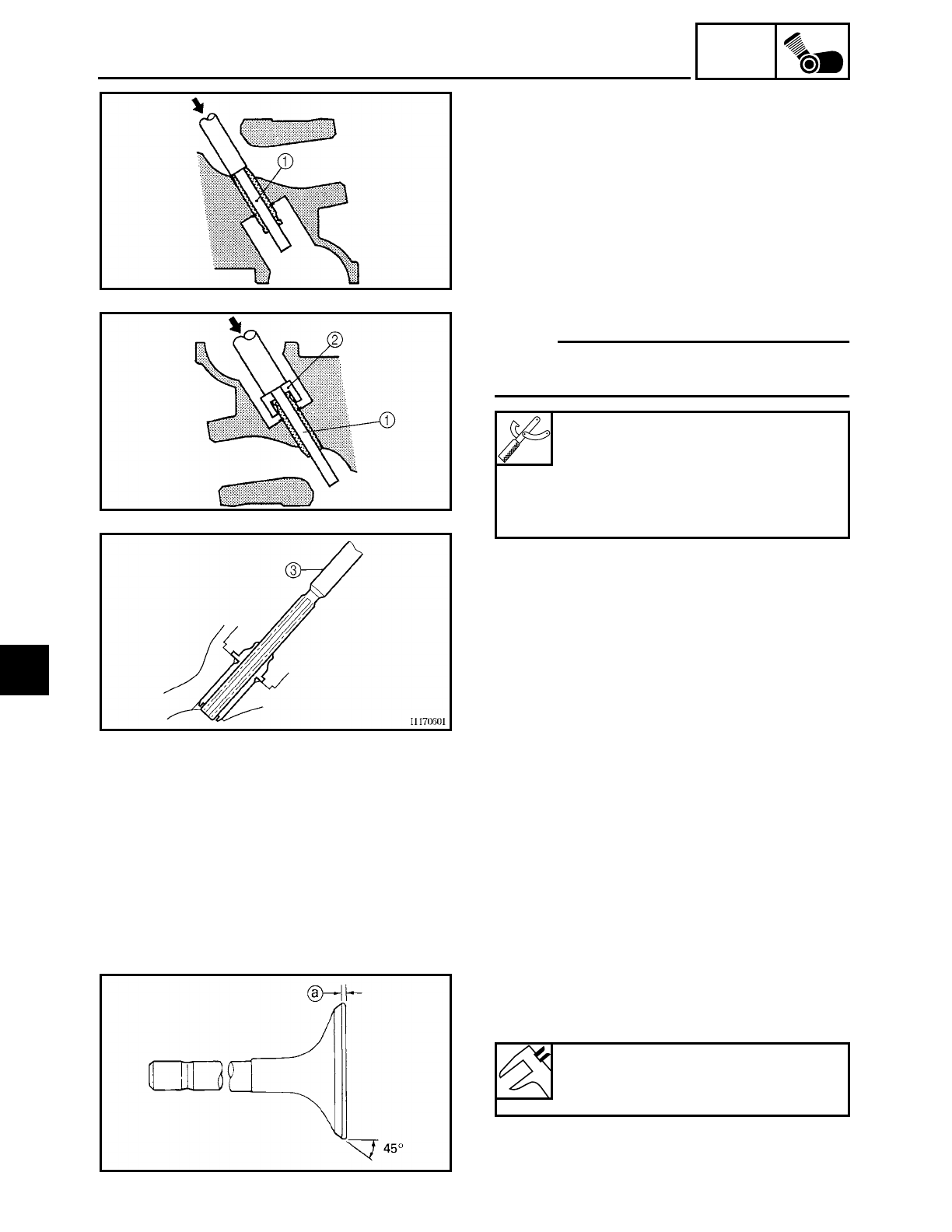 ①

②

①

③

I1170601

ⓐ

45°