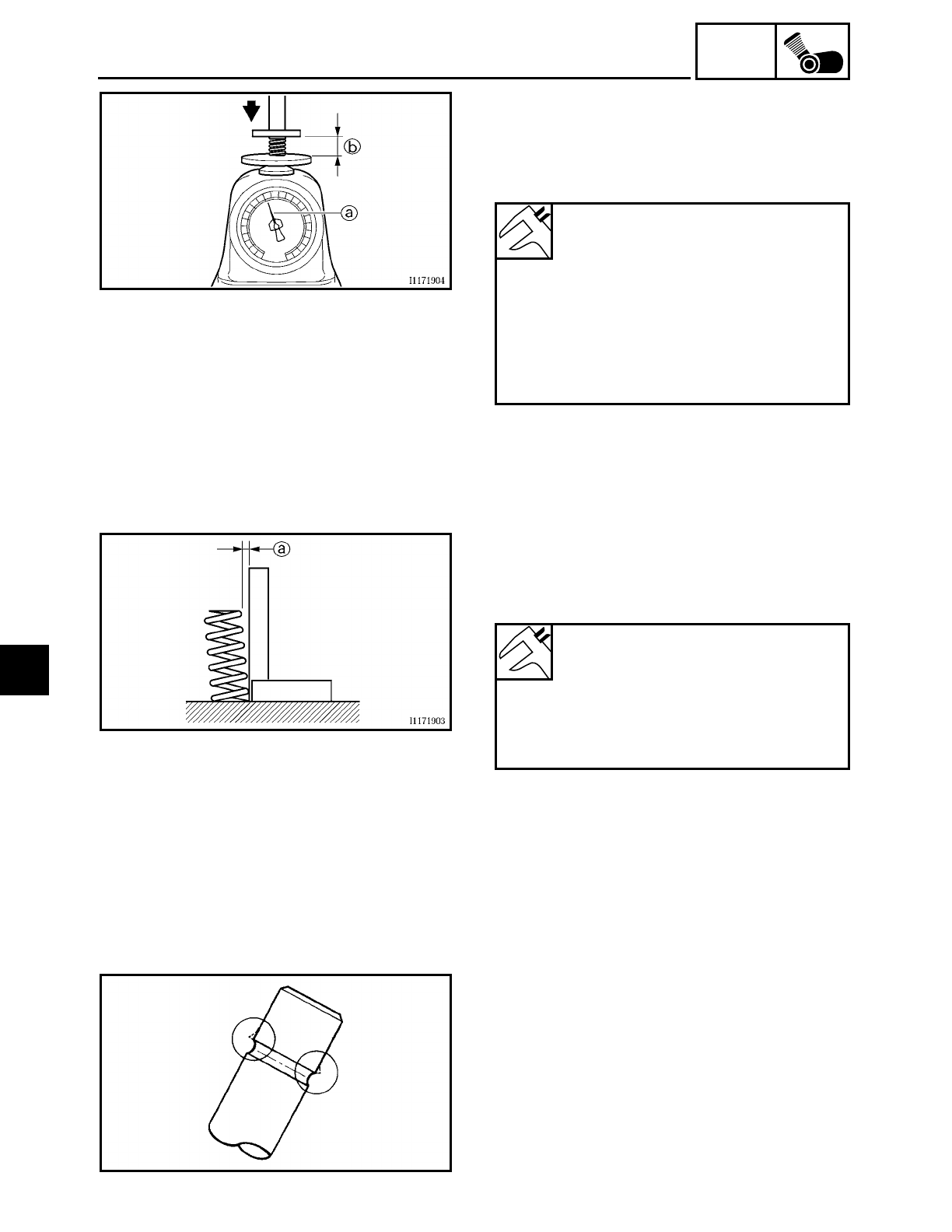 b

a

I1171904

a

I1171903