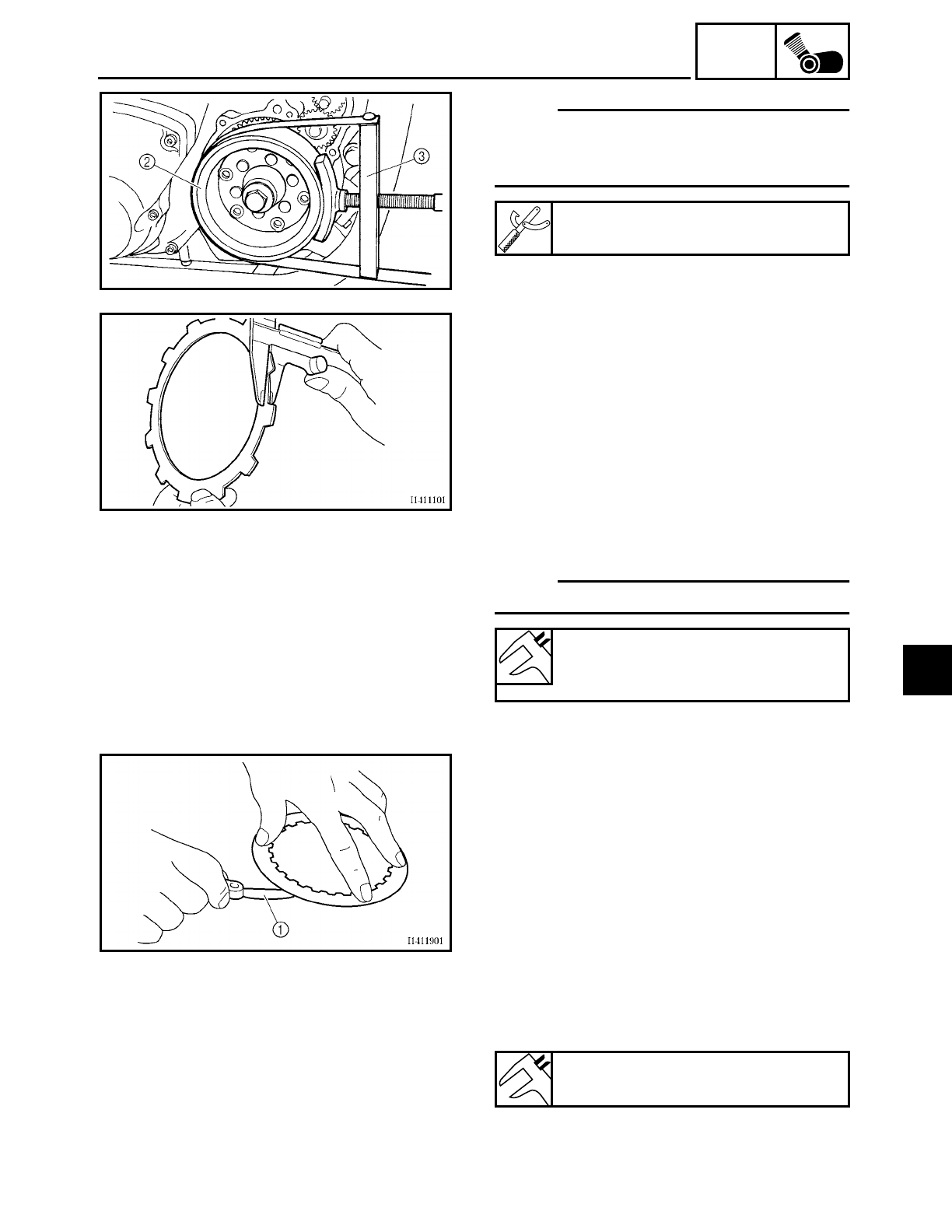 ②

③

I1411101

①

I1411901