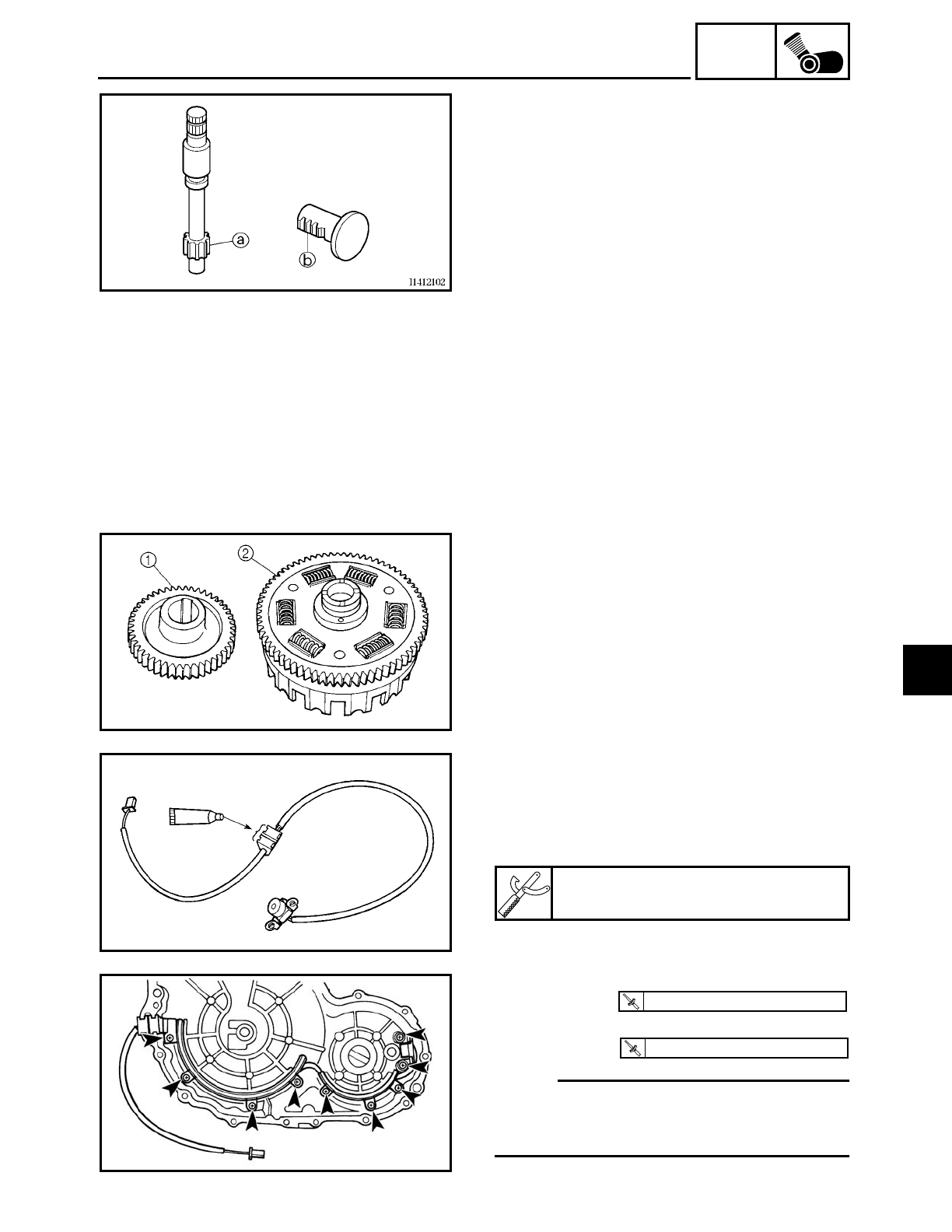 a

b

I1412102

1

2