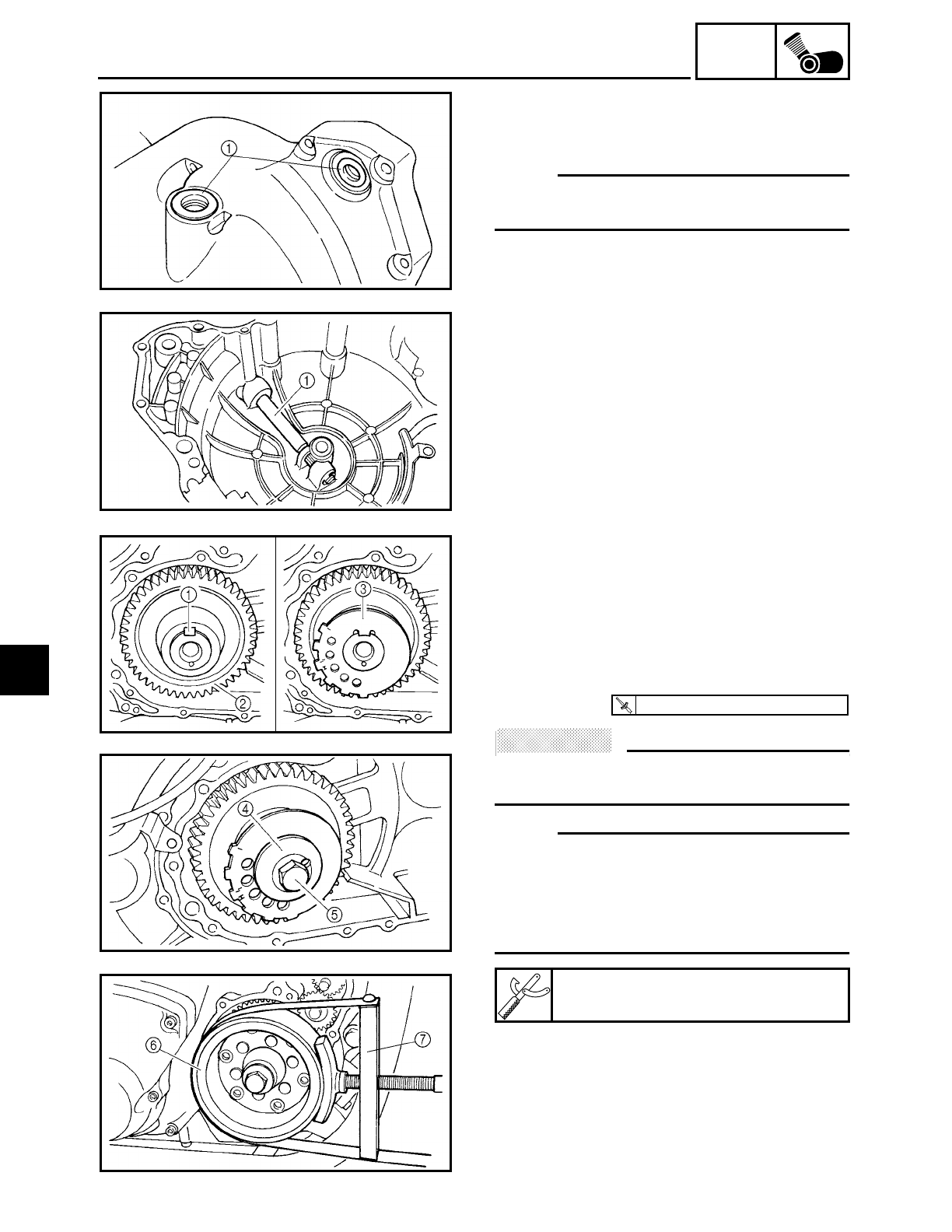 ①

①

①

②

③

④

⑤

⑥

⑦