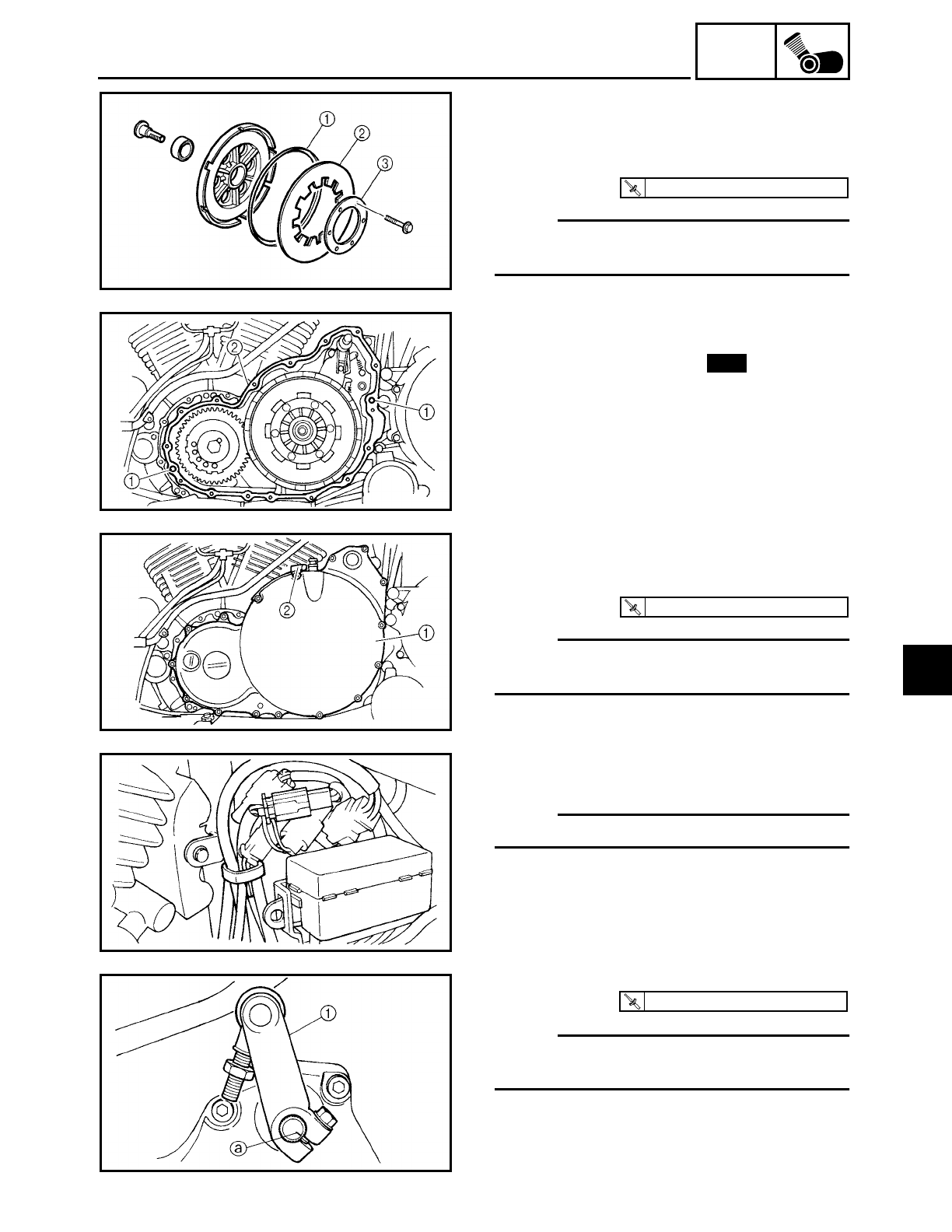 ①

②

③

②

①

①

②

①

①

ⓐ