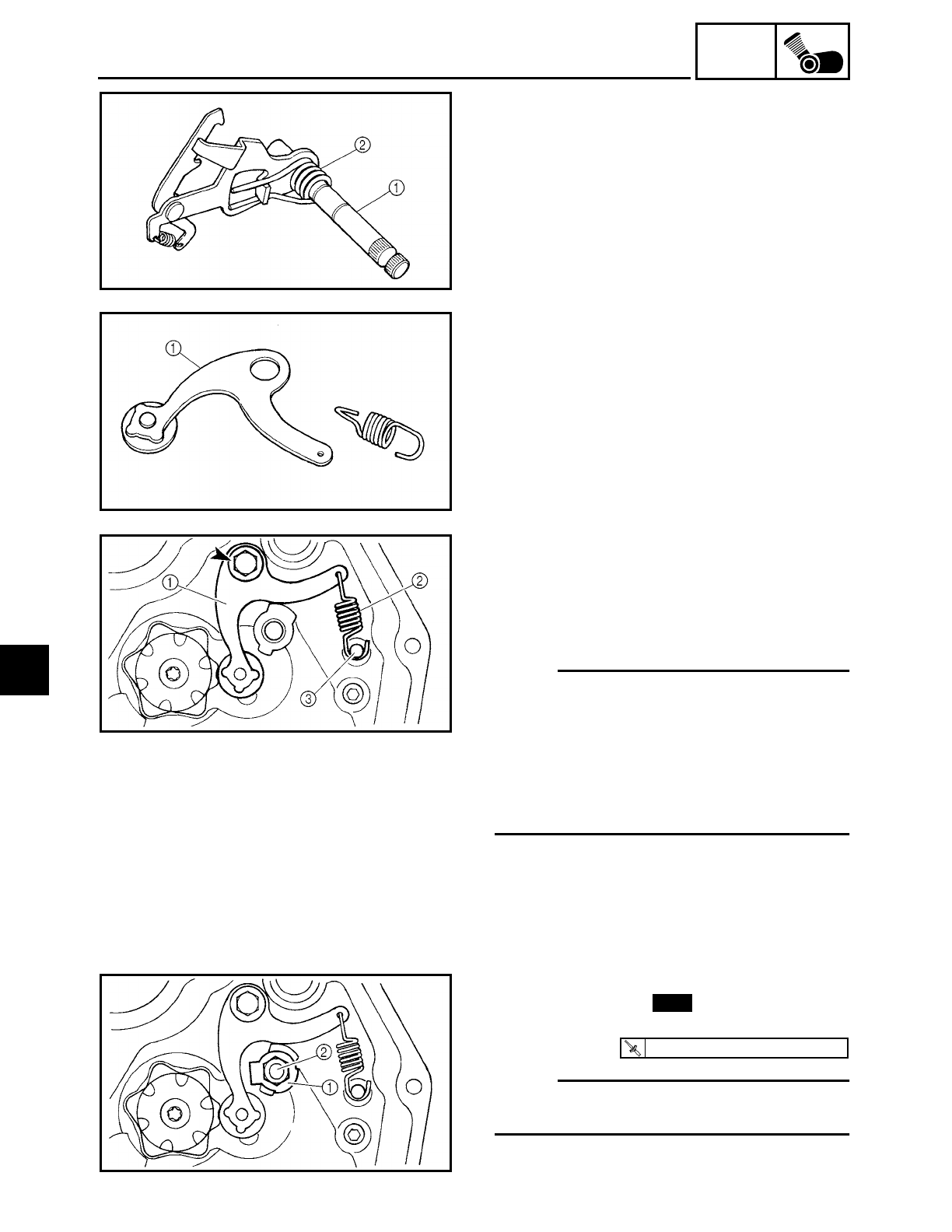 ②
①

①

①
②
③

②
①