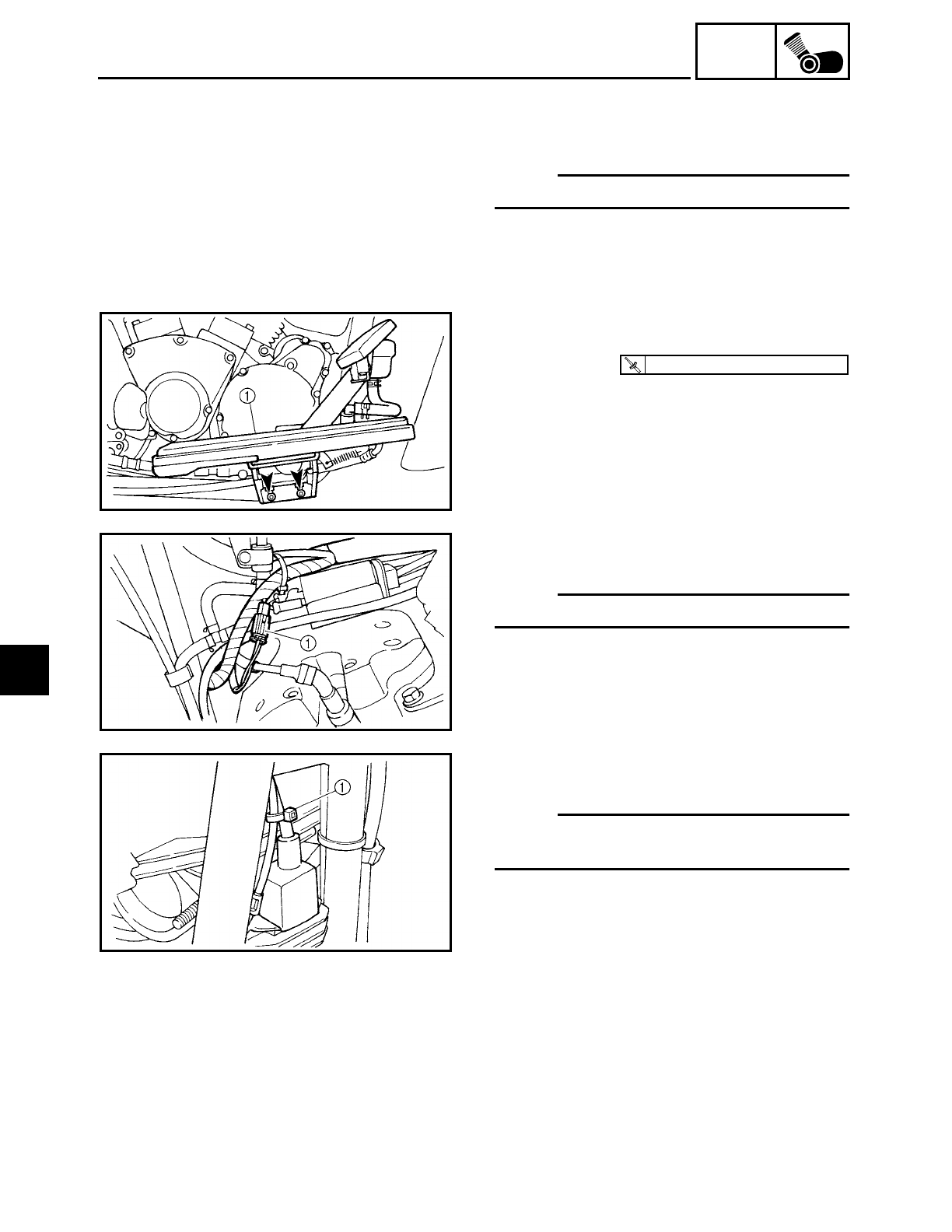 ①

①

①