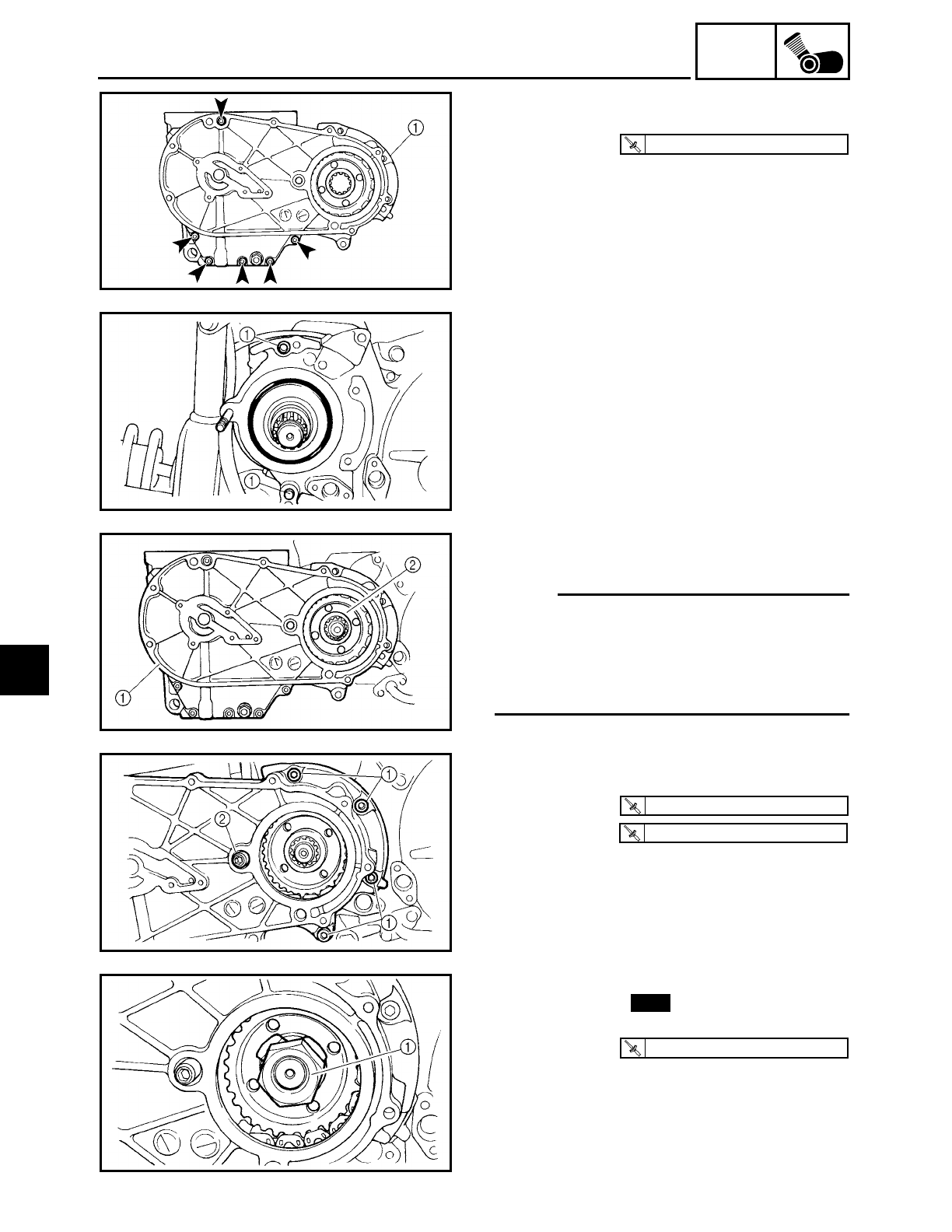 ①

①

①

②

①

①

②

①

①