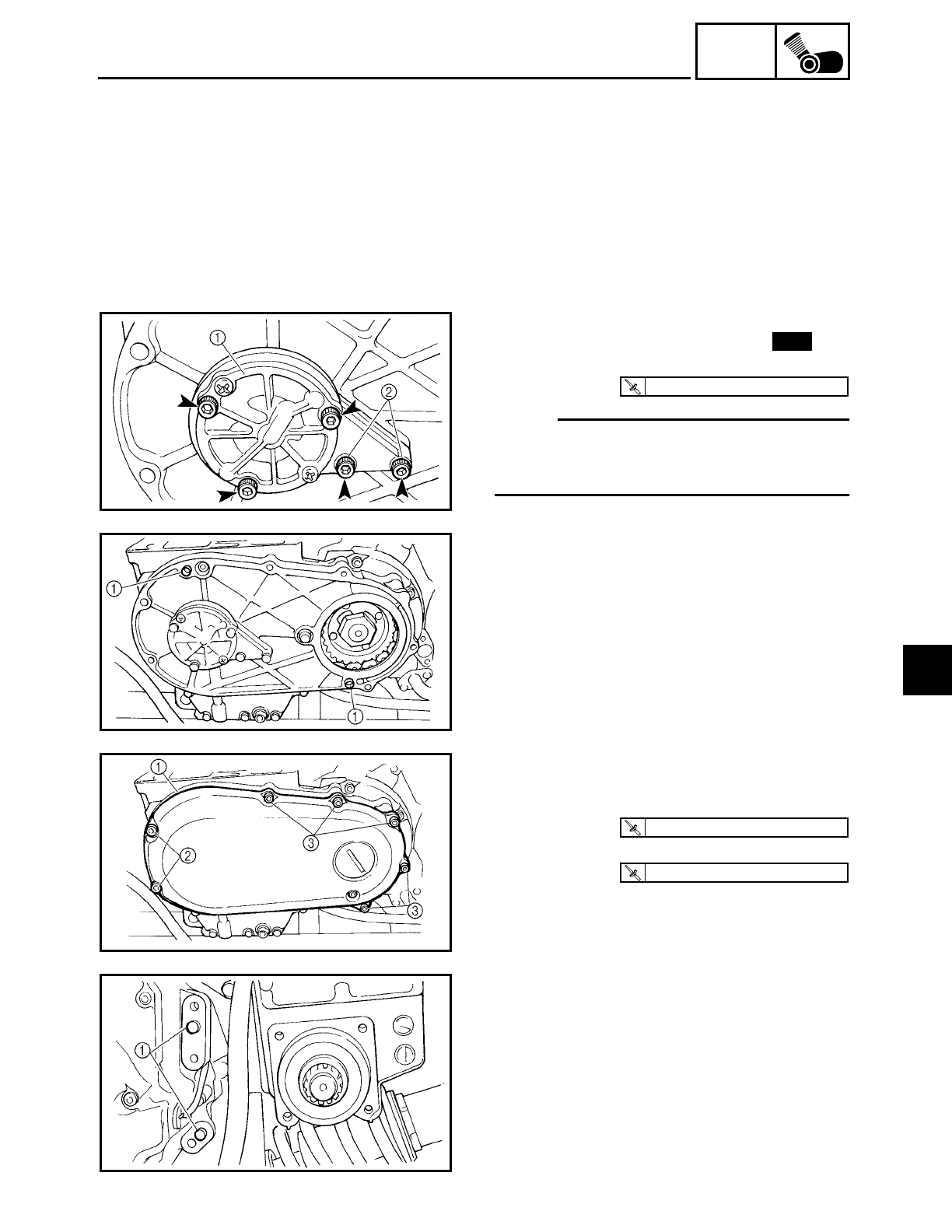 ①

②

①

①

①

②

③

③

①