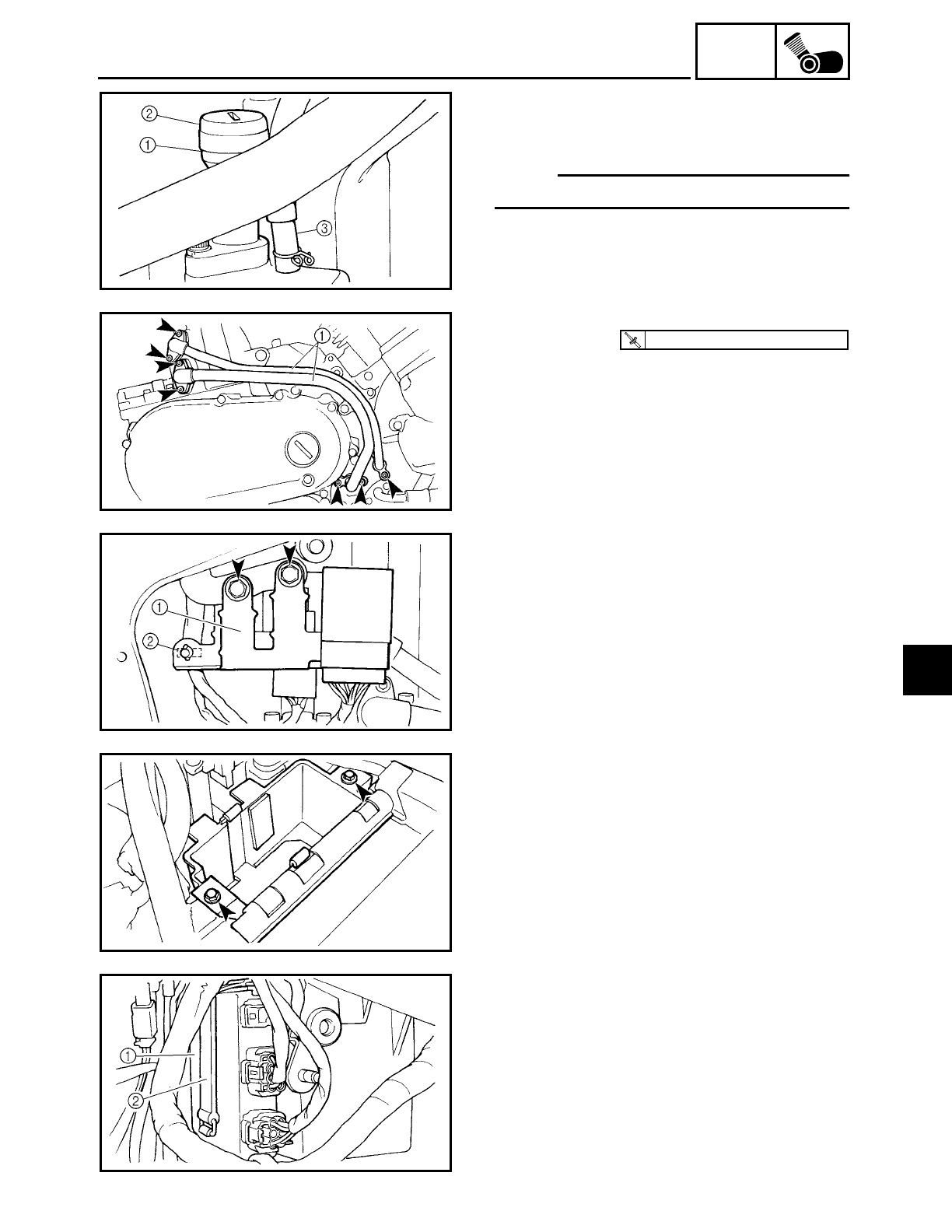 ②
①
③

①

①
②

①
②