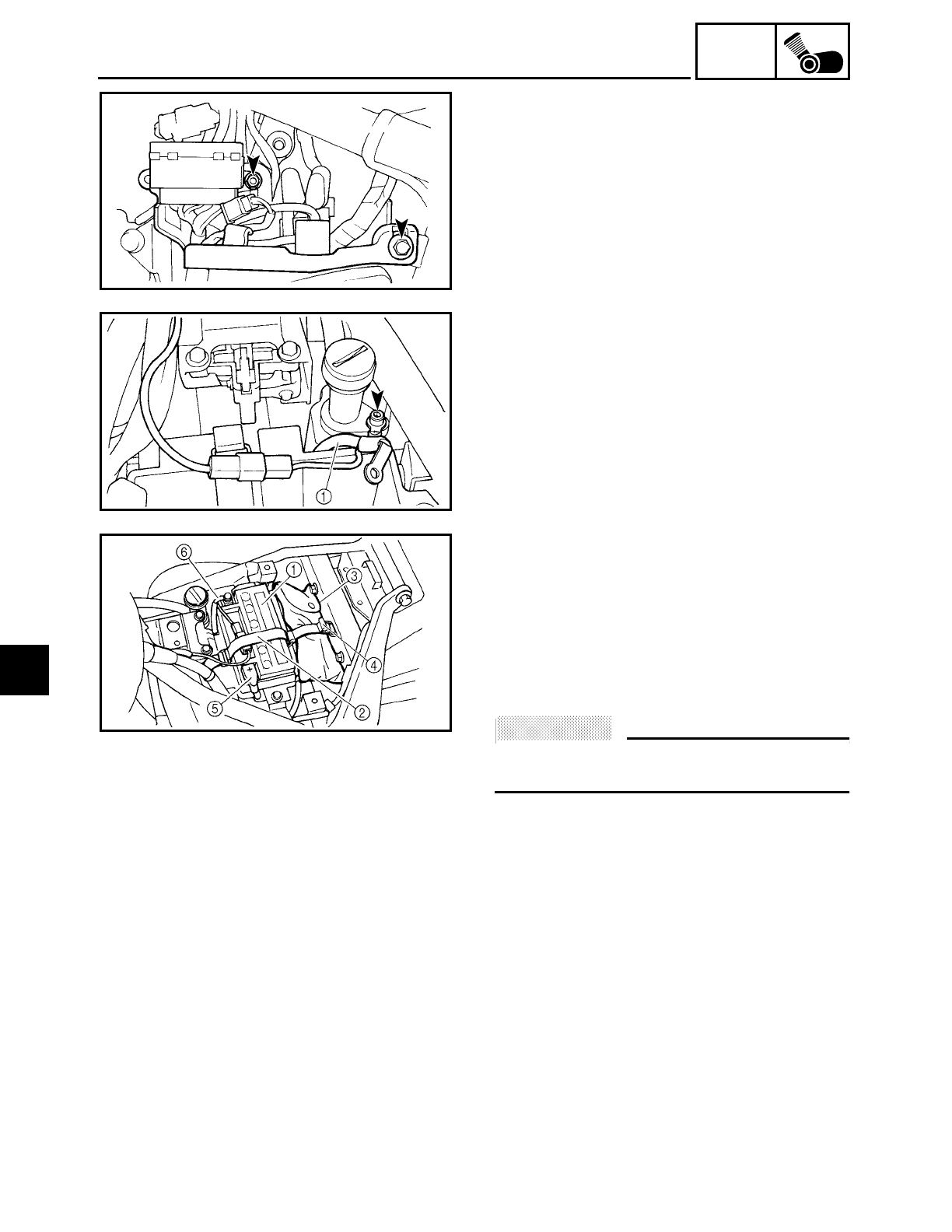 ①

⑥
①
③
④
⑤
②