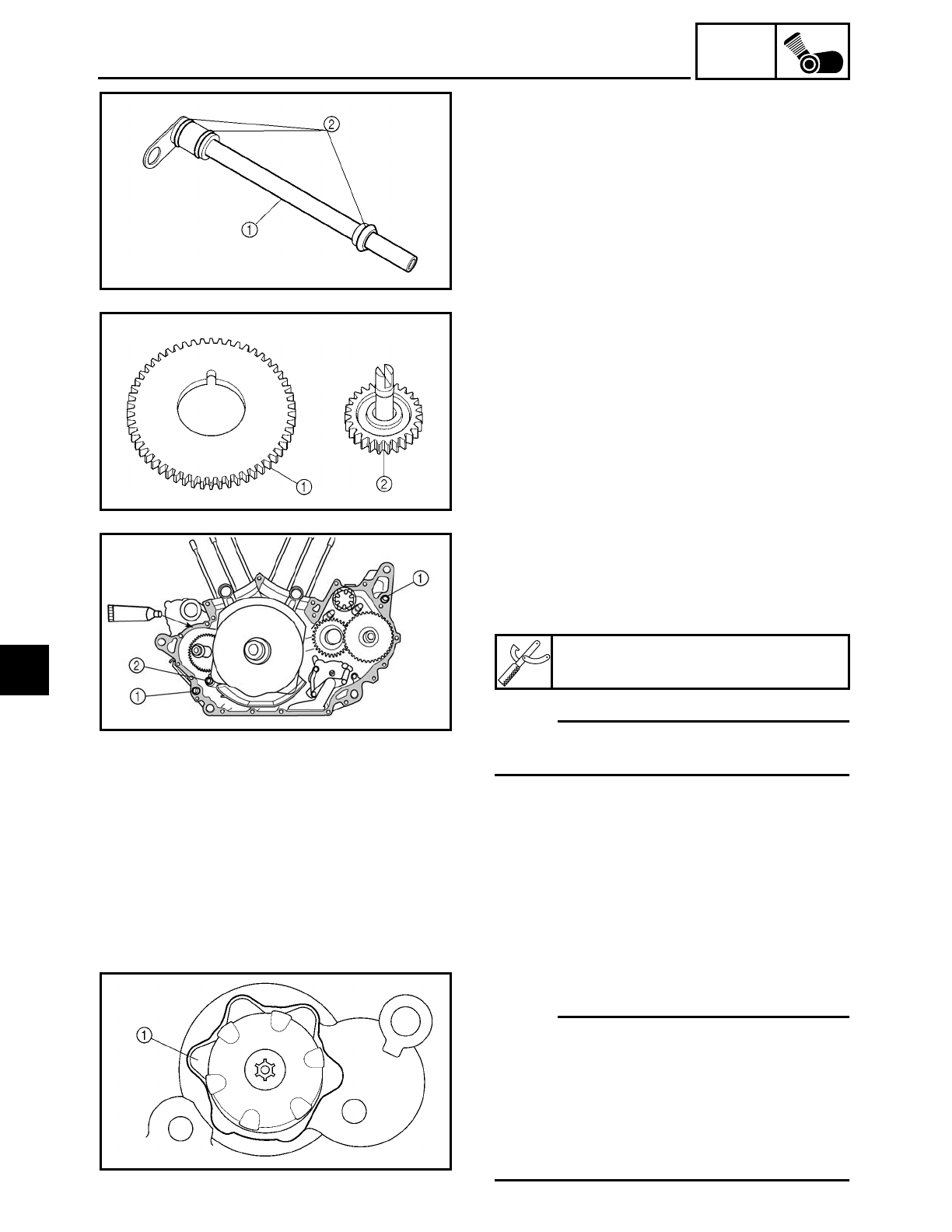 ②

①

①

②

①

②

①

①