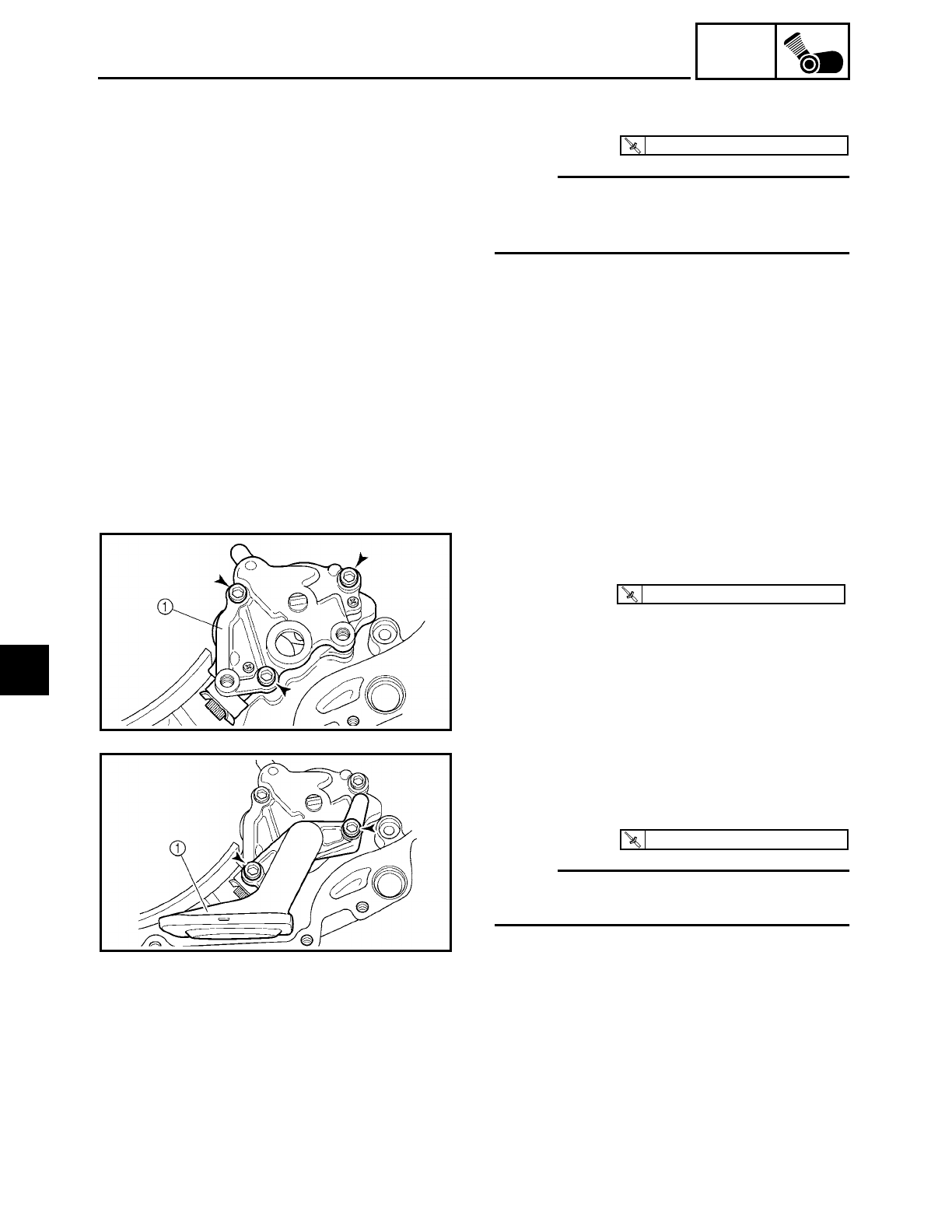 ①

①