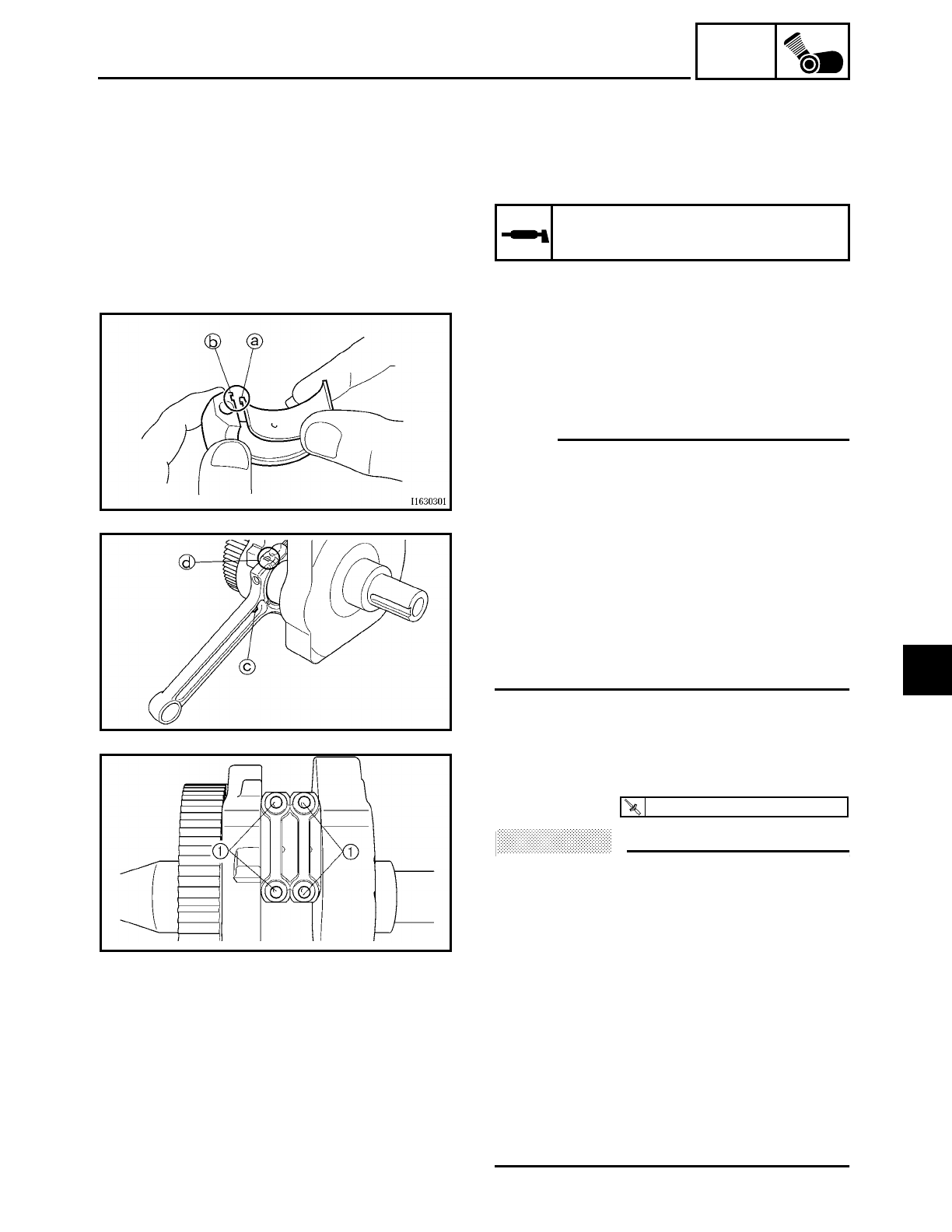 b a

I1630301

d

c

1 1