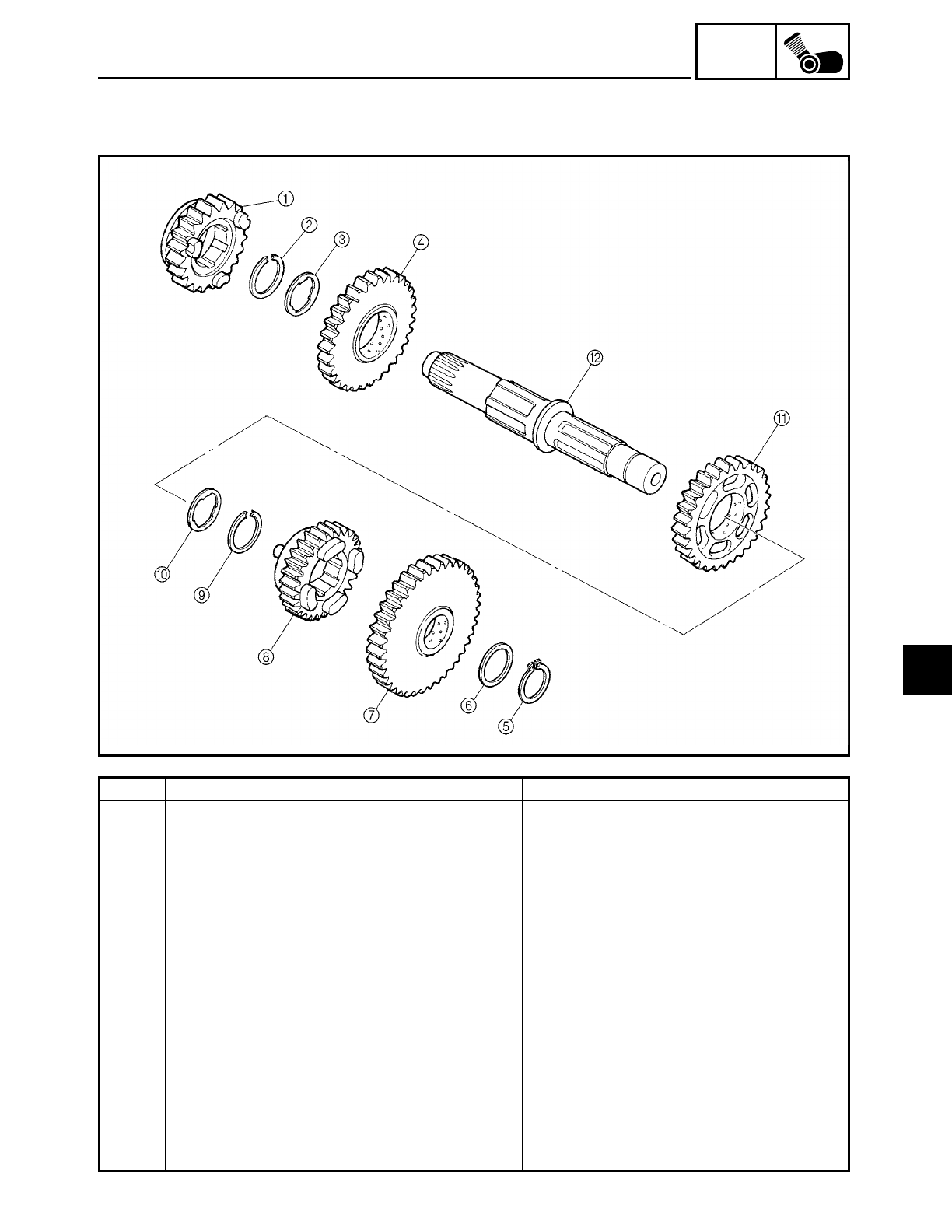 ①
②
③
④
⑫
⑪
⑩
⑨
⑧
⑦
⑥
⑤