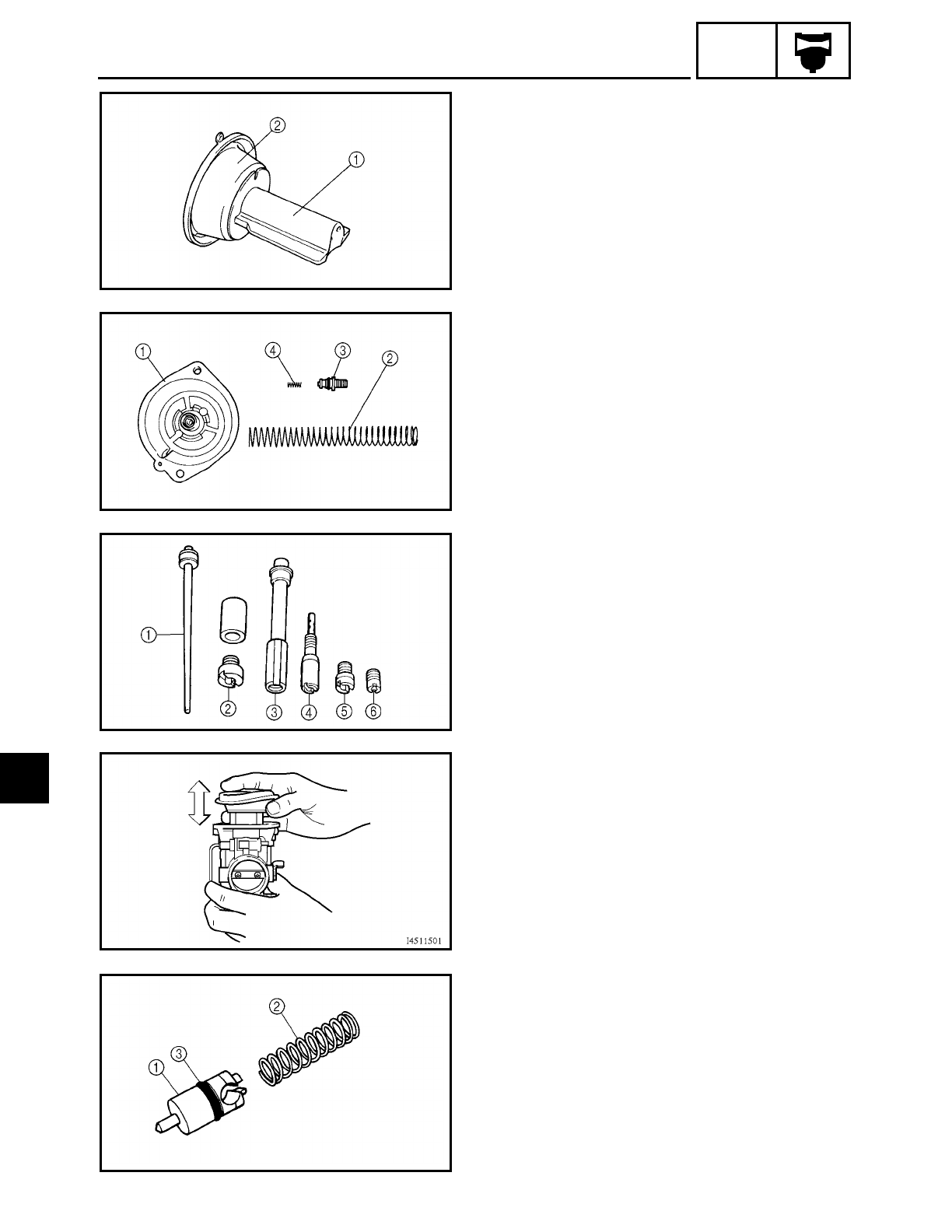 ②
①

①
④
③
②

①
②
③
④
⑤
⑥

I4511501

②
①
③