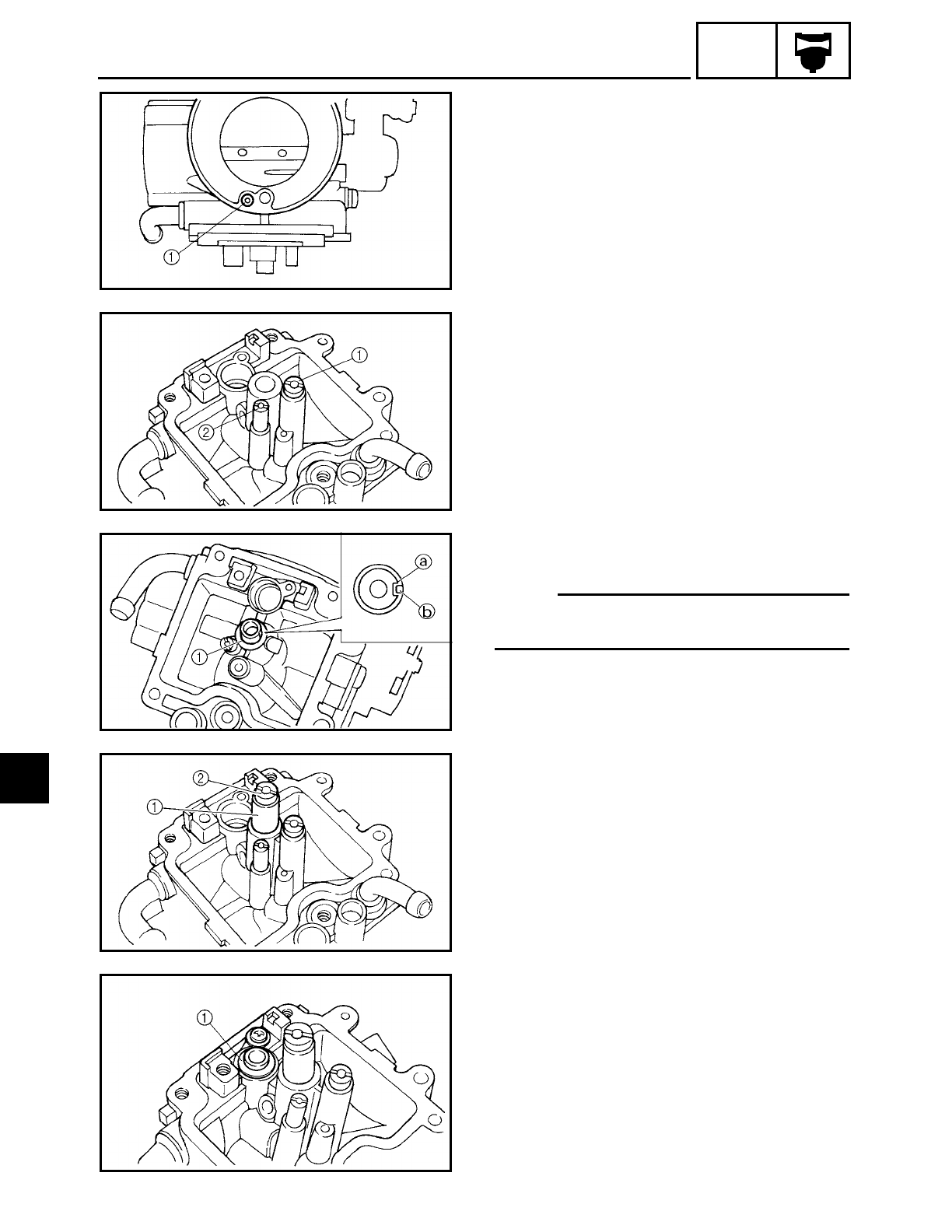 ①

①

②

ⓐ

ⓑ

①

②

①

①