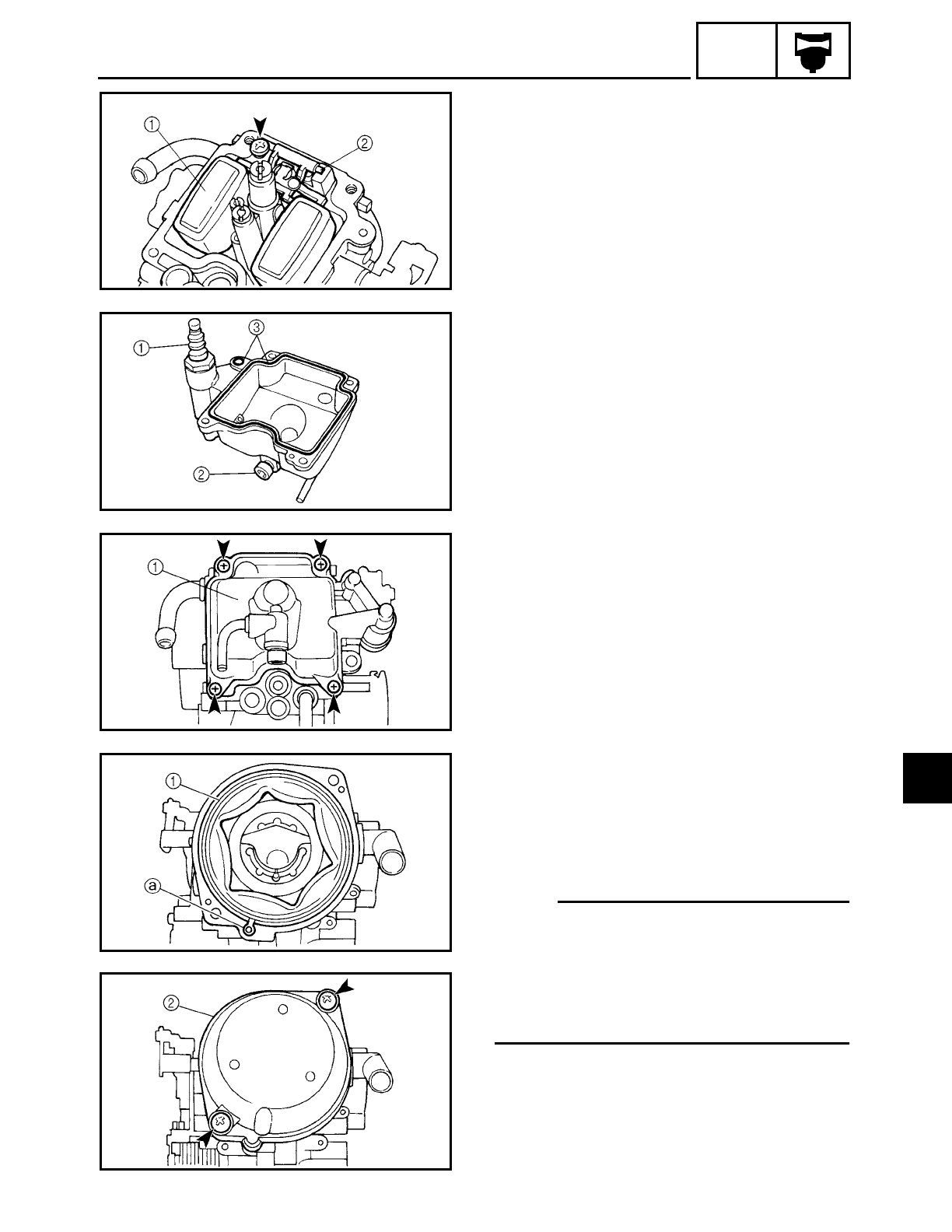 ①
②

①
③
②

①

①
ⓐ

②