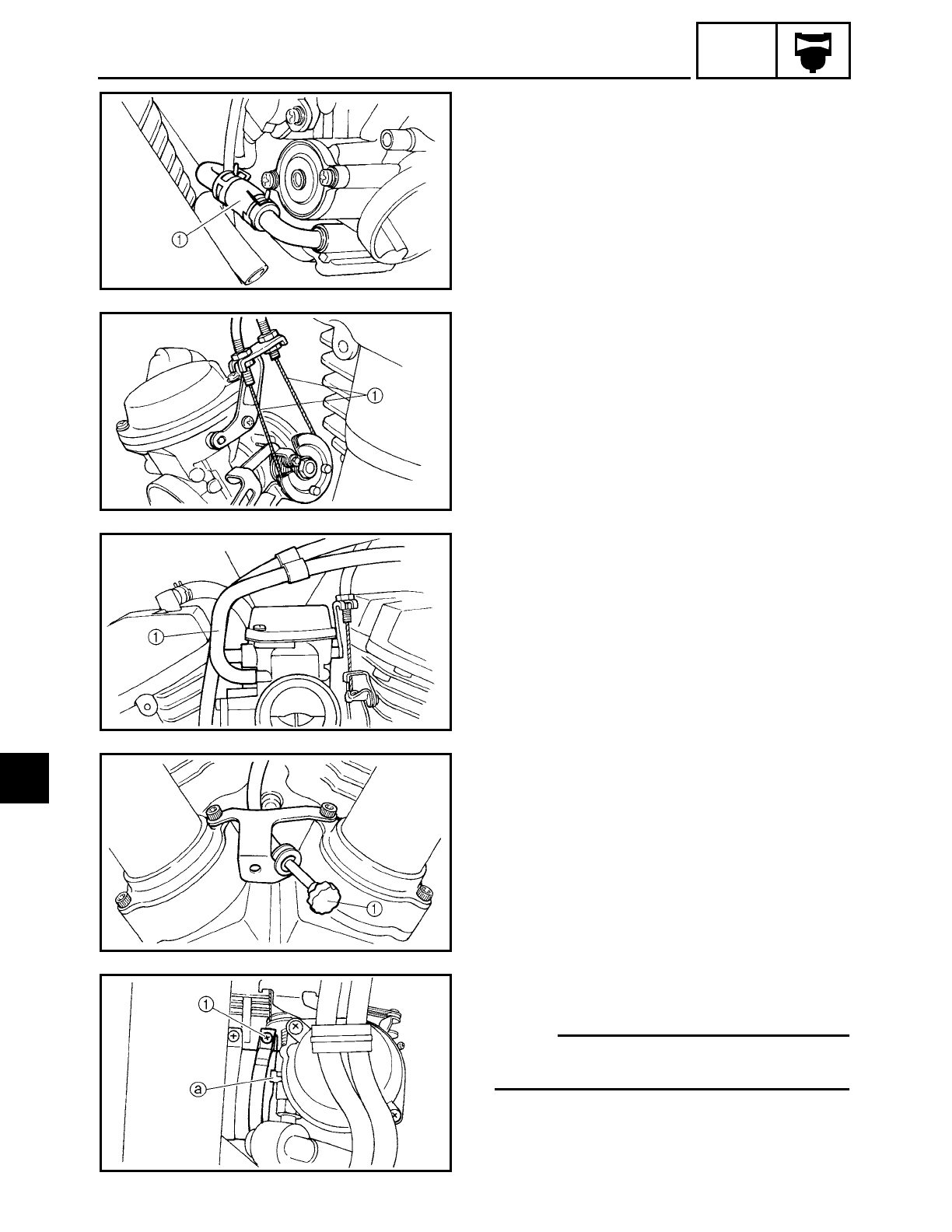 ①

①

①

①

①

ⓐ