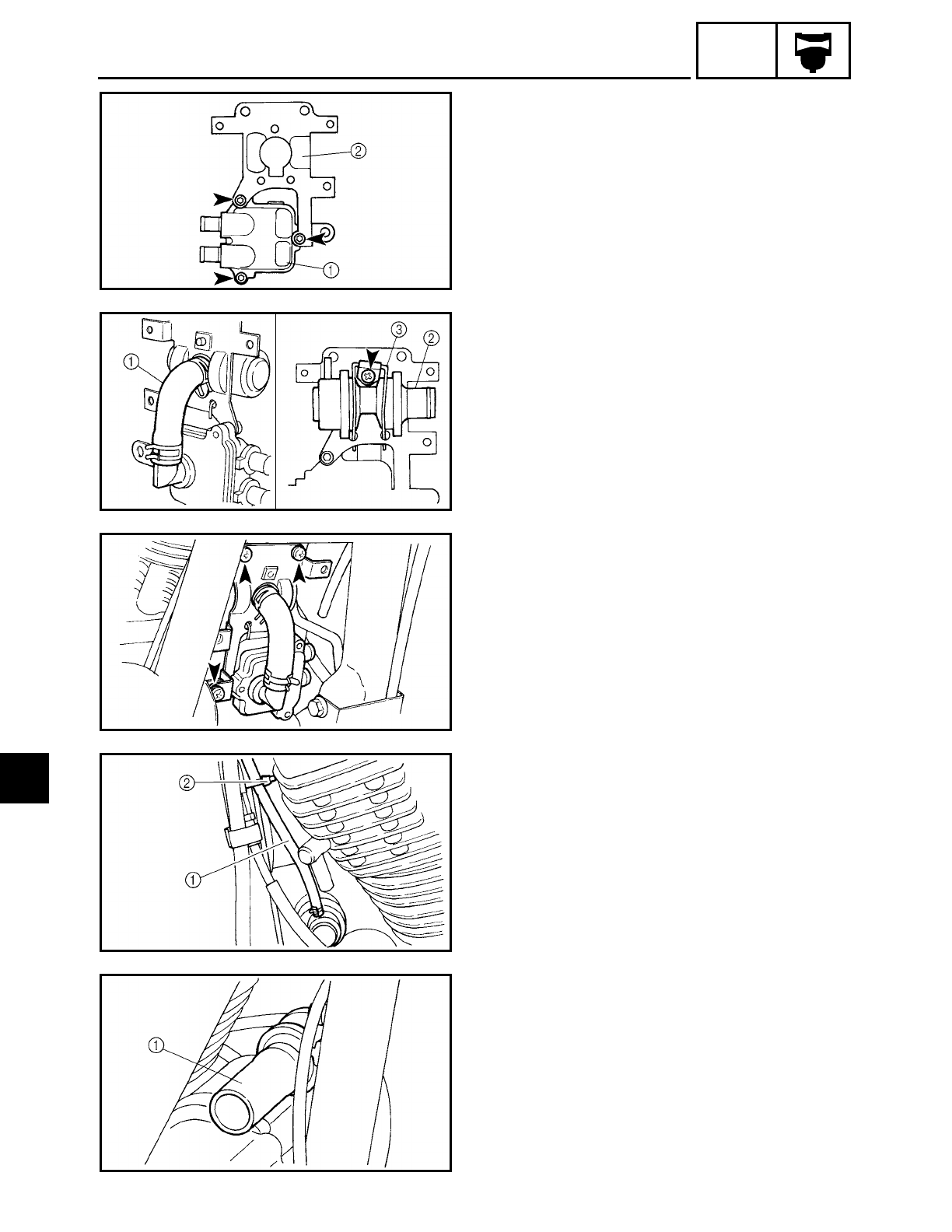 ②

①

①

③ ②

②

①

①