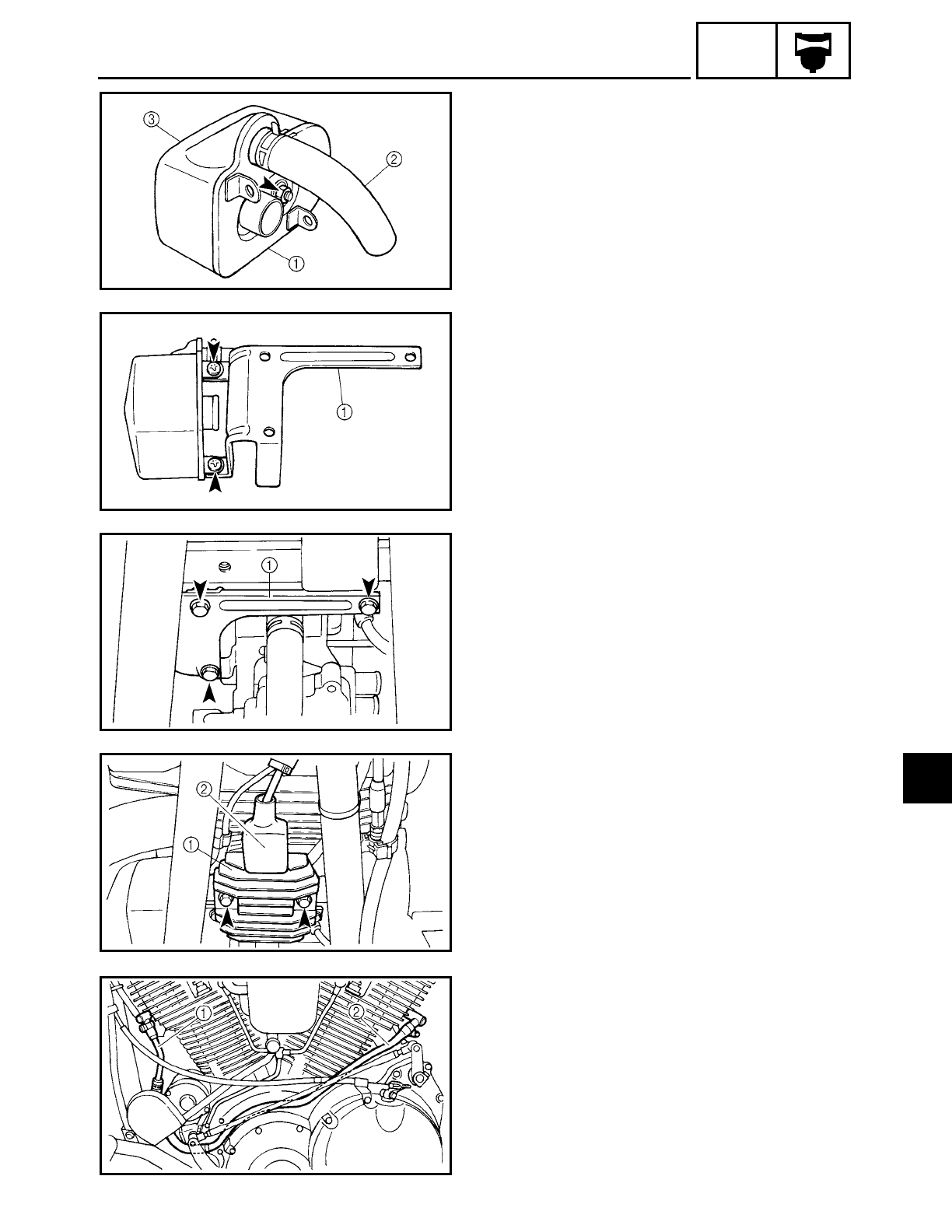 ③
②
①

①

①

②
①

①
②