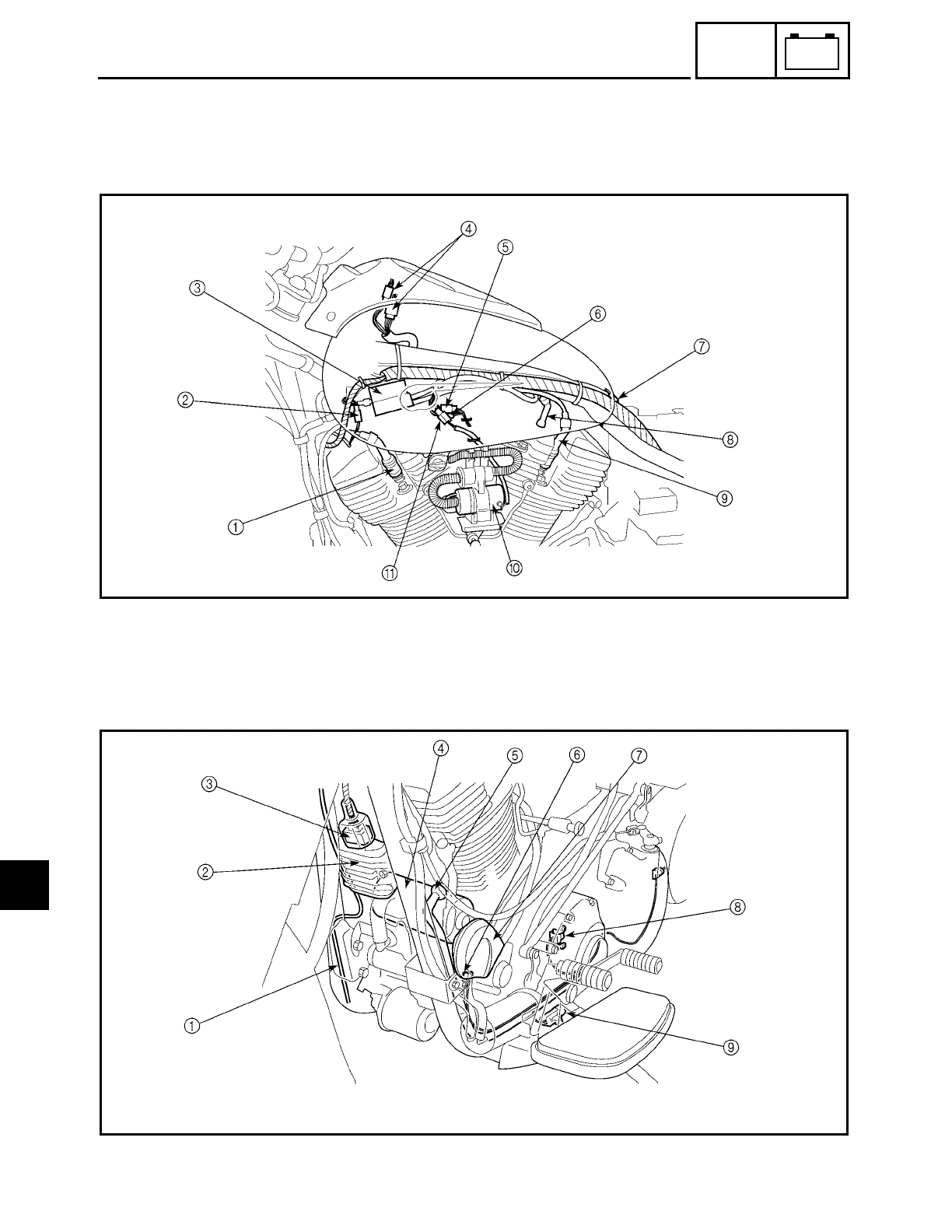 ④
⑤
③
⑥
⑦
②
⑧
⑨
①
⑪
⑩

④
⑤
⑥
⑦
③
②
⑧
①
⑨